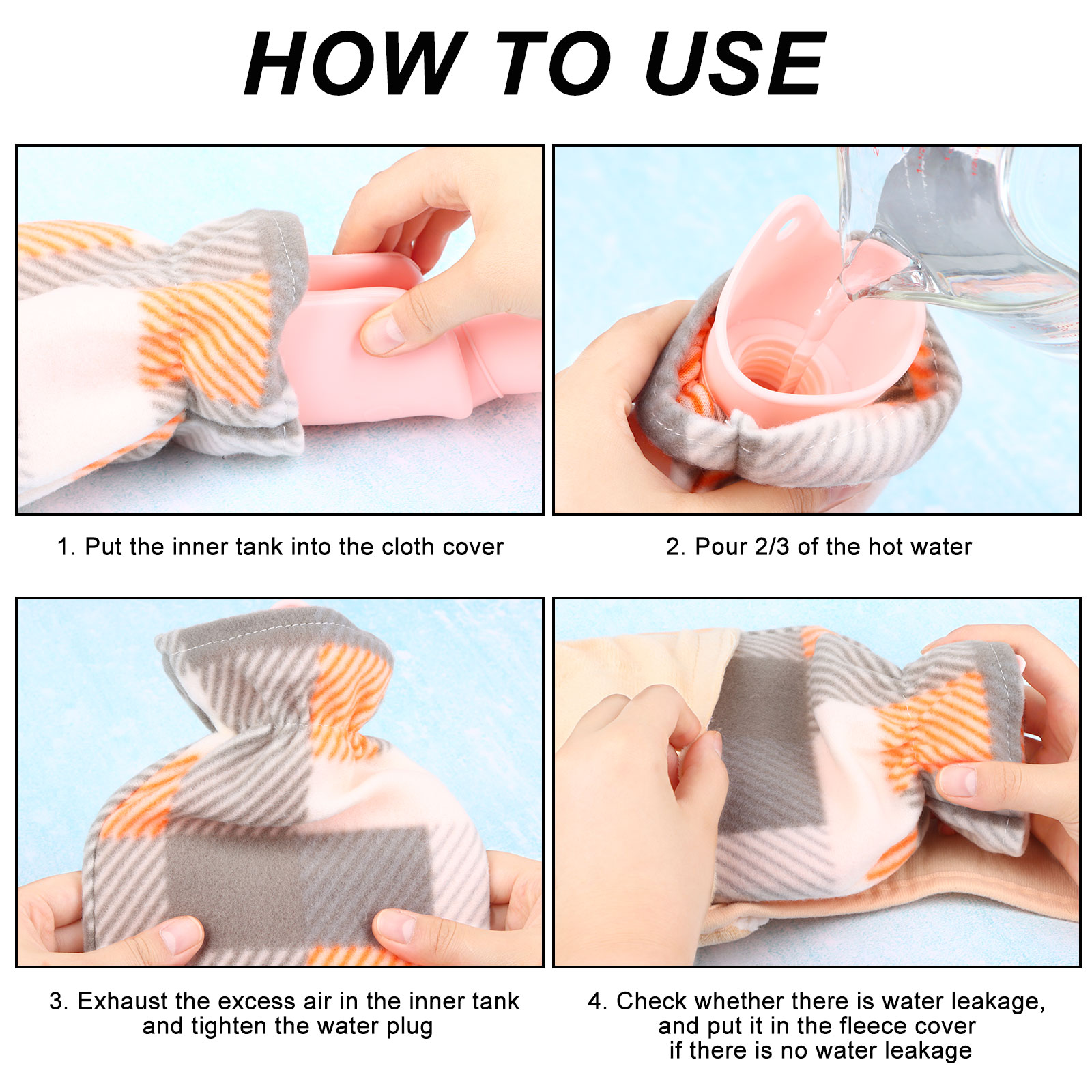 HOW TO USE

1. Put the inner tank into the cloth cover

2. Pour 2/3 of the hot water

3. Exhaust the excess air in the inner tank and tighten the water plug

4. Check whether there is water leakage, and put it in the fleece cover if there is no water leakage