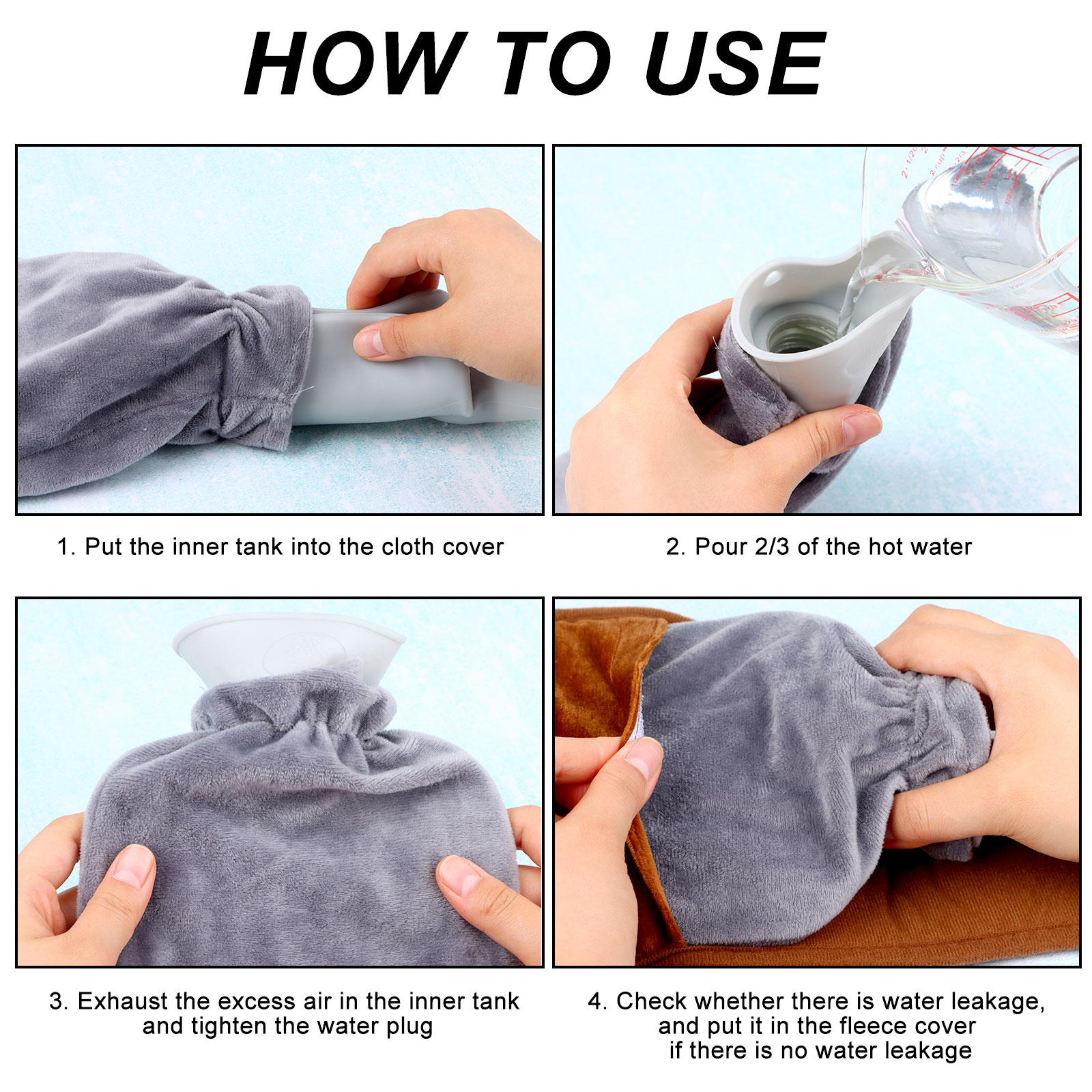 HOW TO USE

1. Put the inner tank into the cloth cover

2. Pour 2/3 of the hot water

3. Exhaust the excess air in the inner tank and tighten the water plug

4. Check whether there is water leakage, and put it in the fleece cover if there is no water leakage