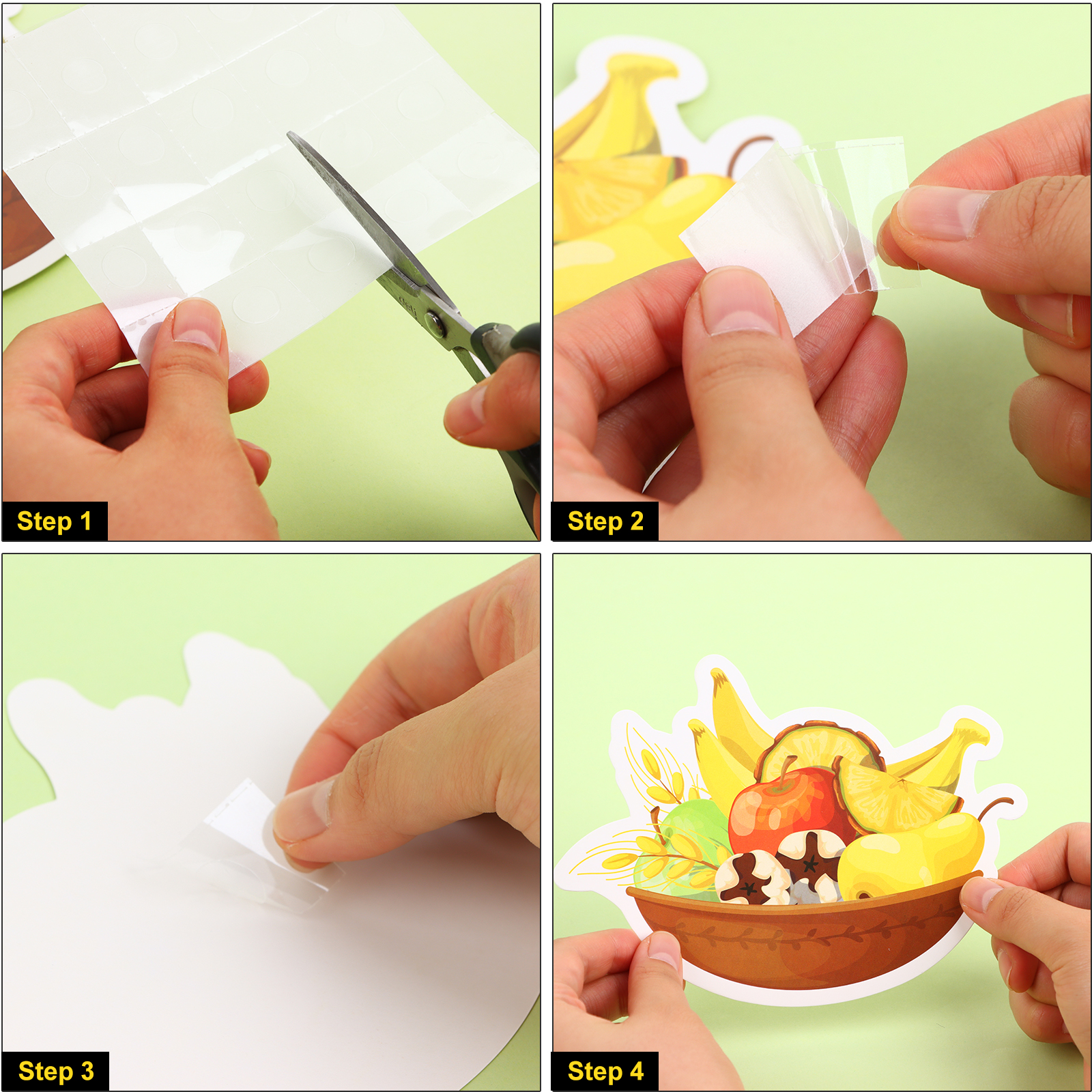 Step 1

Step 2

Step 3

Step 4