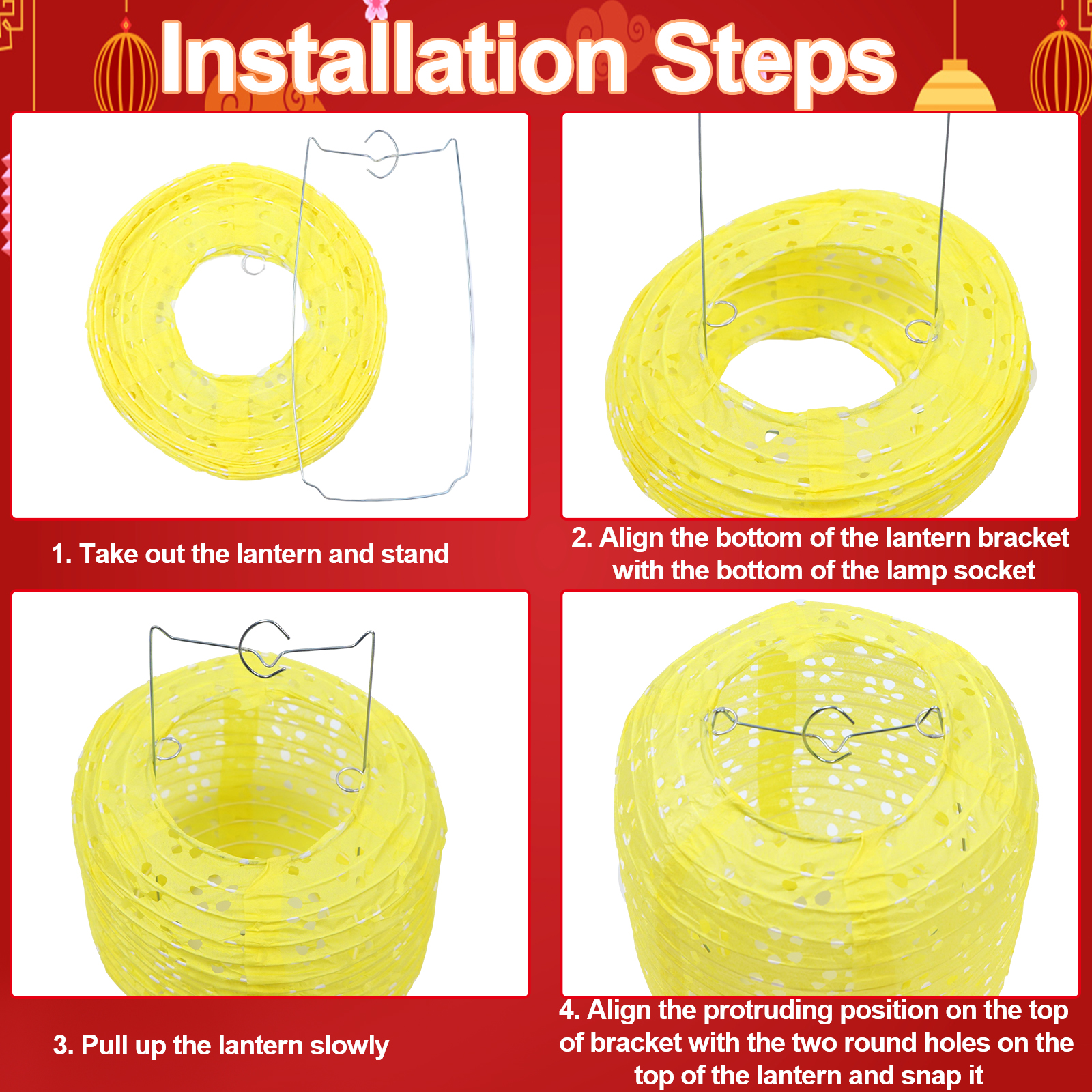 Installation Steps

1. Take out the lantern and stand

2. Align the bottom of the lantern bracket with the bottom of the lamp socket

3. Pull up the lantern slowly

4. Align the protruding position on the top of bracket with the two round holes on the top of the lantern and snap it