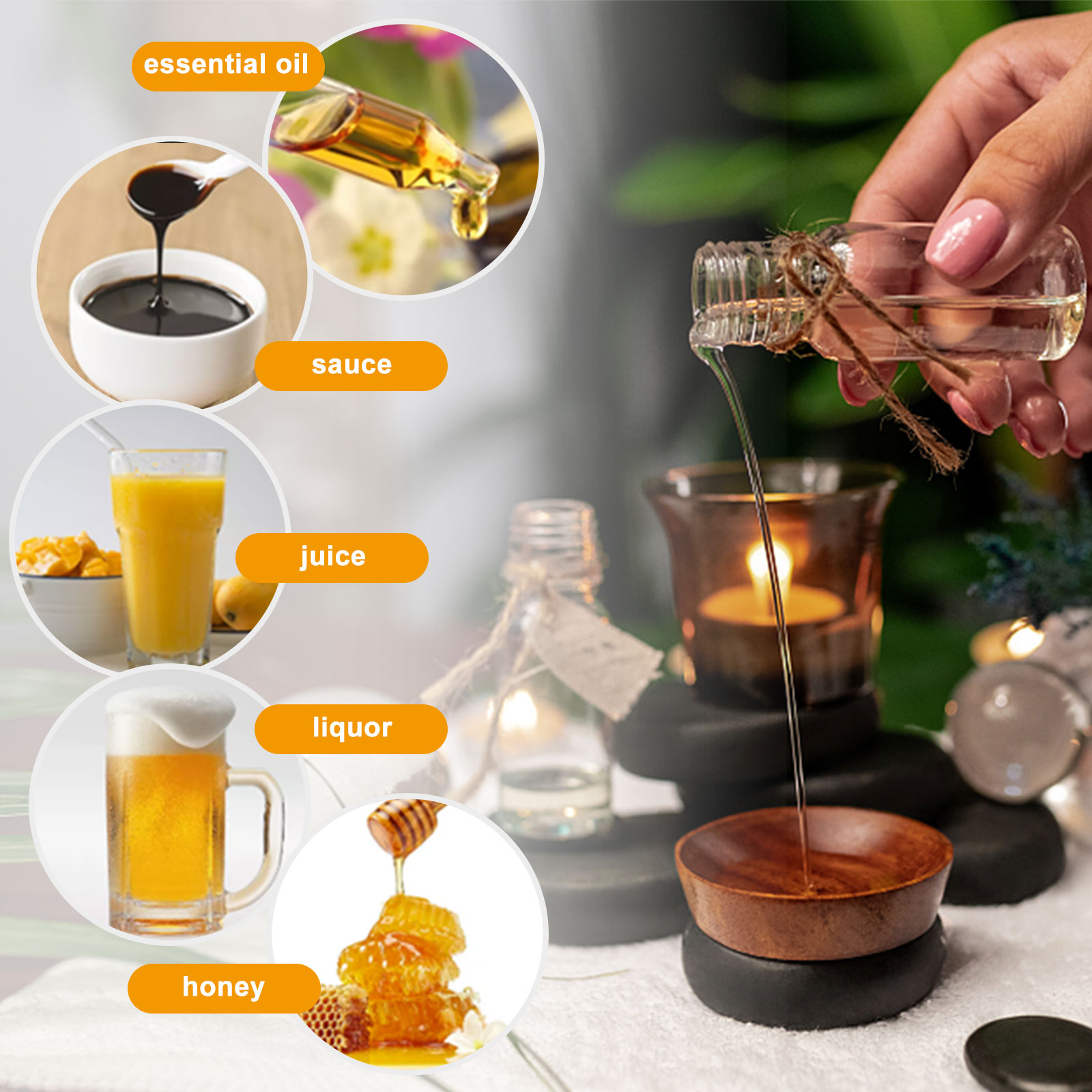 essential oil

sauce

juice

liquor

honey