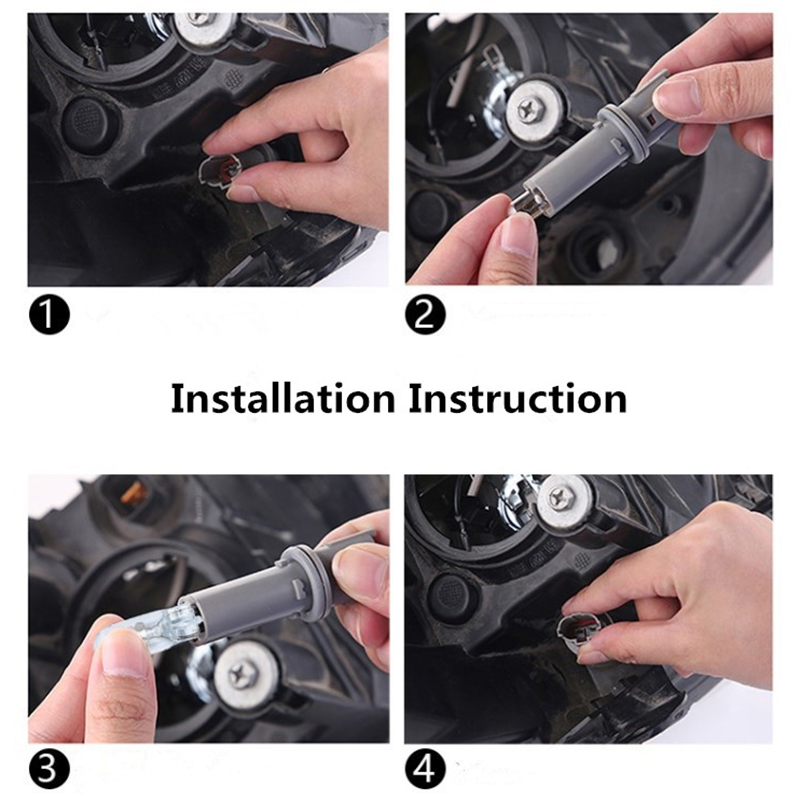 1

2

Installation Instruction

3

4