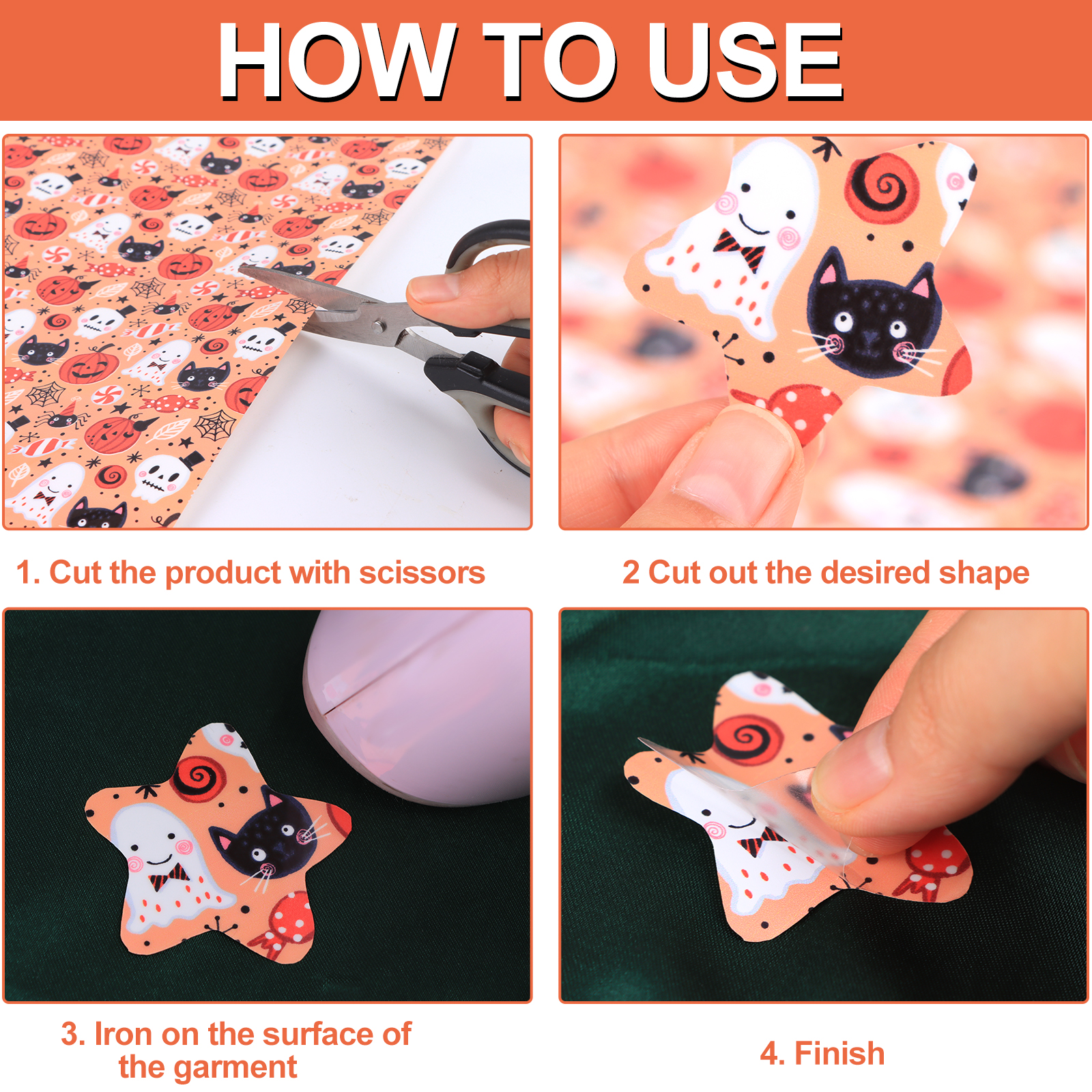 HOW TO USE

1. Cut the product with scissors

2 Cut out the desired shape

3. Iron on the surface of the garment

4. Finish