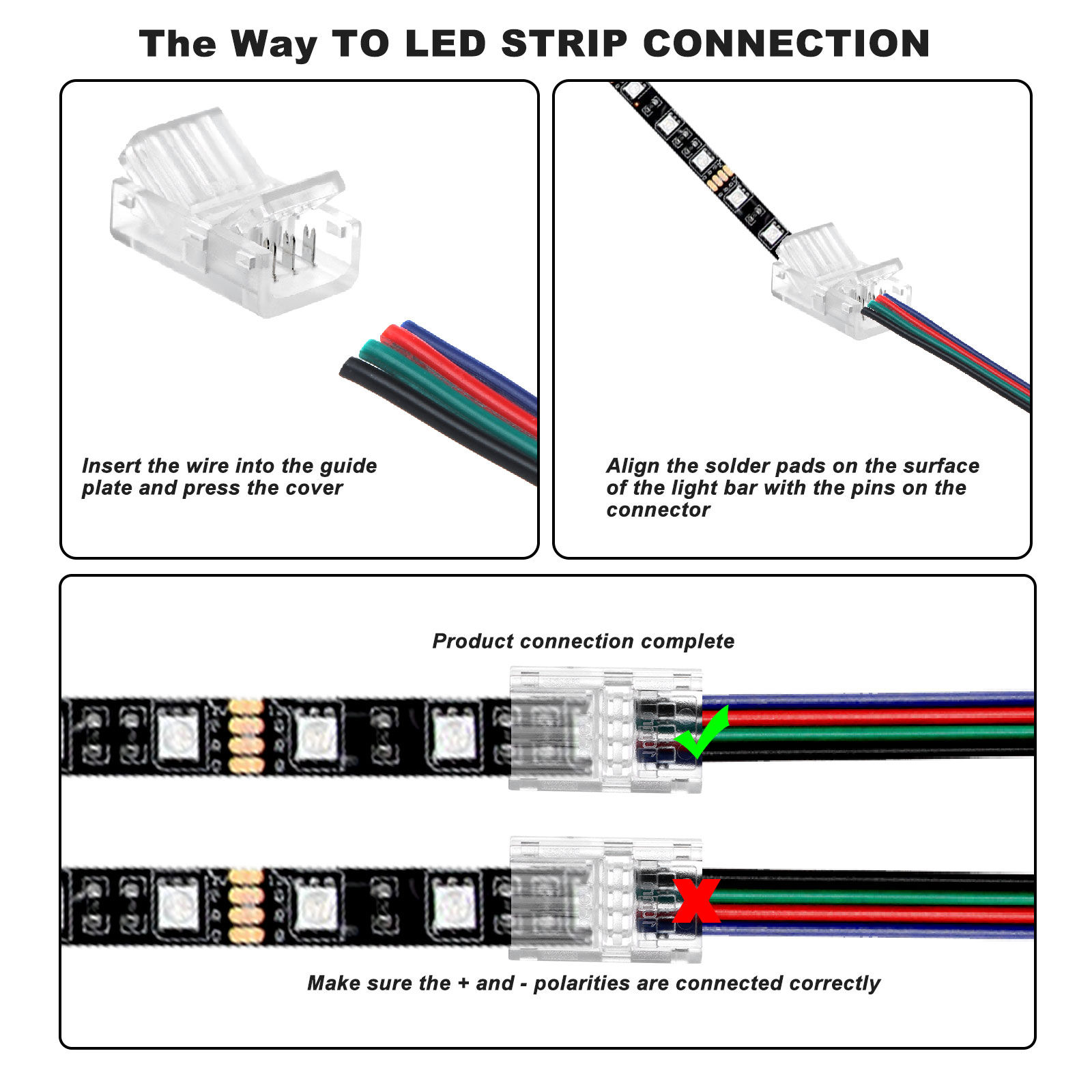 The Way TO LED STRIP CONNECTION

Insert the wire into the guide plate and press the cover

Align the solder pads on the surface of the light bar with the pins on the connector

Product connection complete

Make sure the + and - polarities are connected correctly