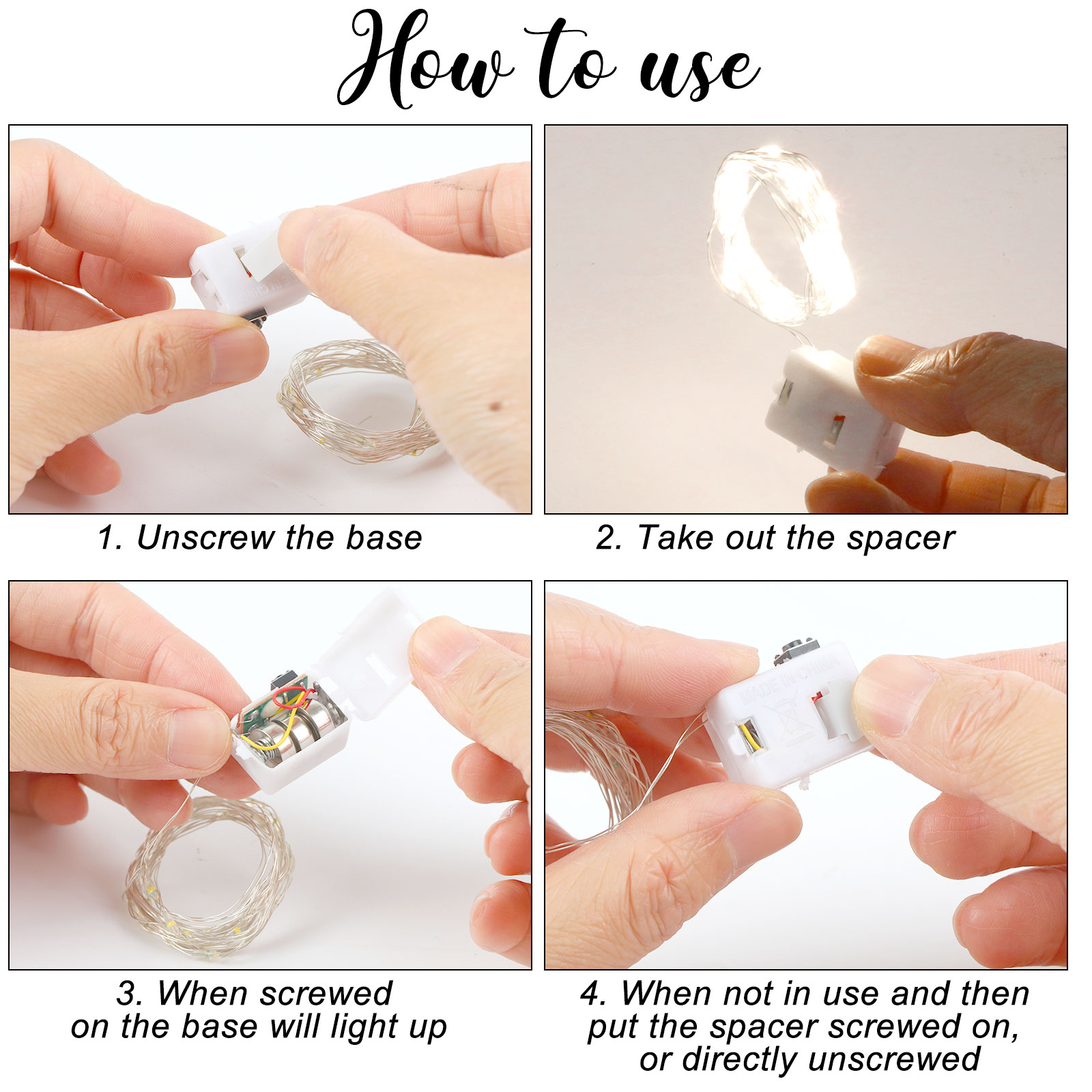 How to use

1. Unscrew the base

2. Take out the spacer

3. When screwed on the base will light up

MADE IN CHINA

4. When not in use and then put the spacer screwed on, or directly unscrewed