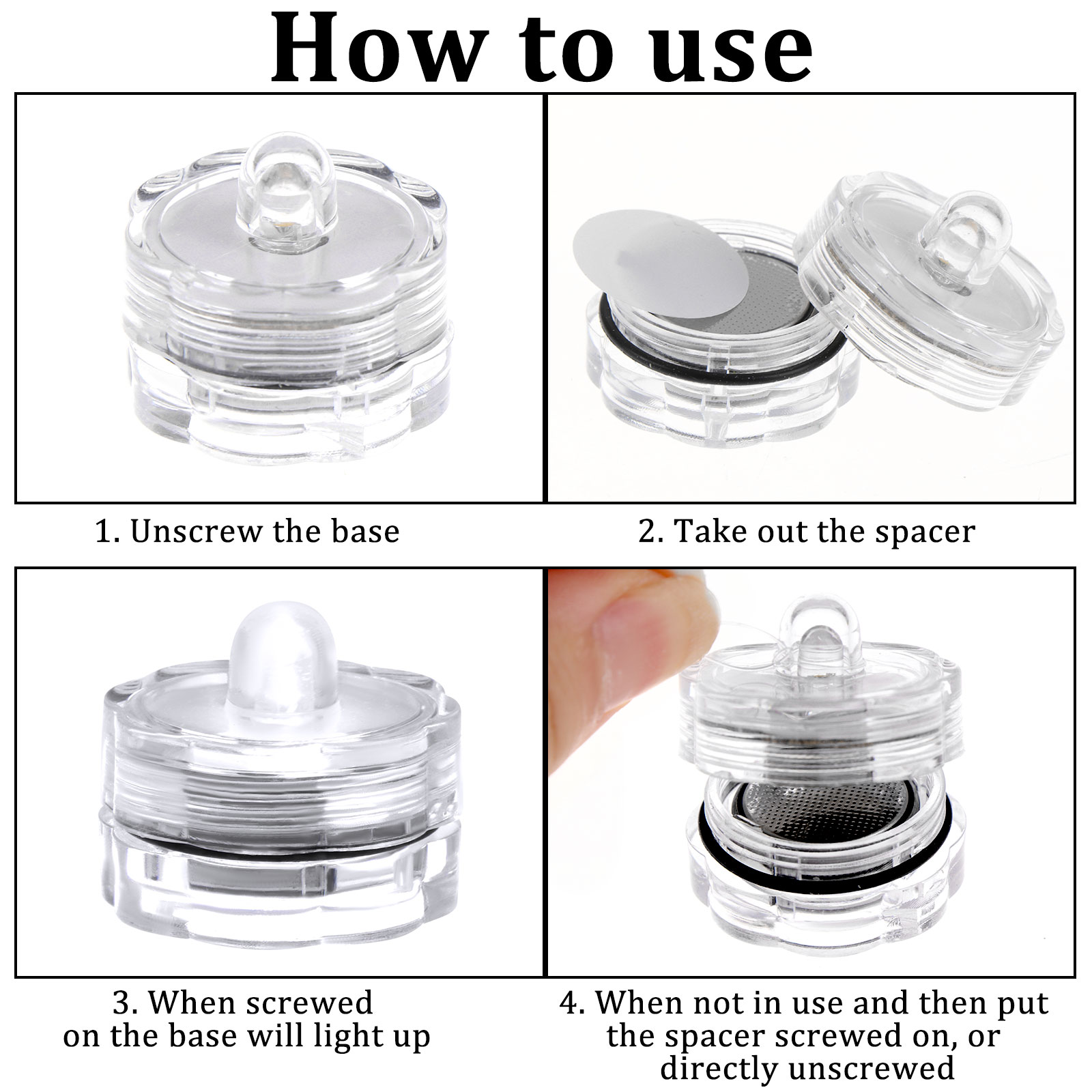 How to use

1. Unscrew the base

2. Take out the spacer

3. When screwed on the base will light up

4. When not in use and then put the spacer screwed on, or directly unscrewed