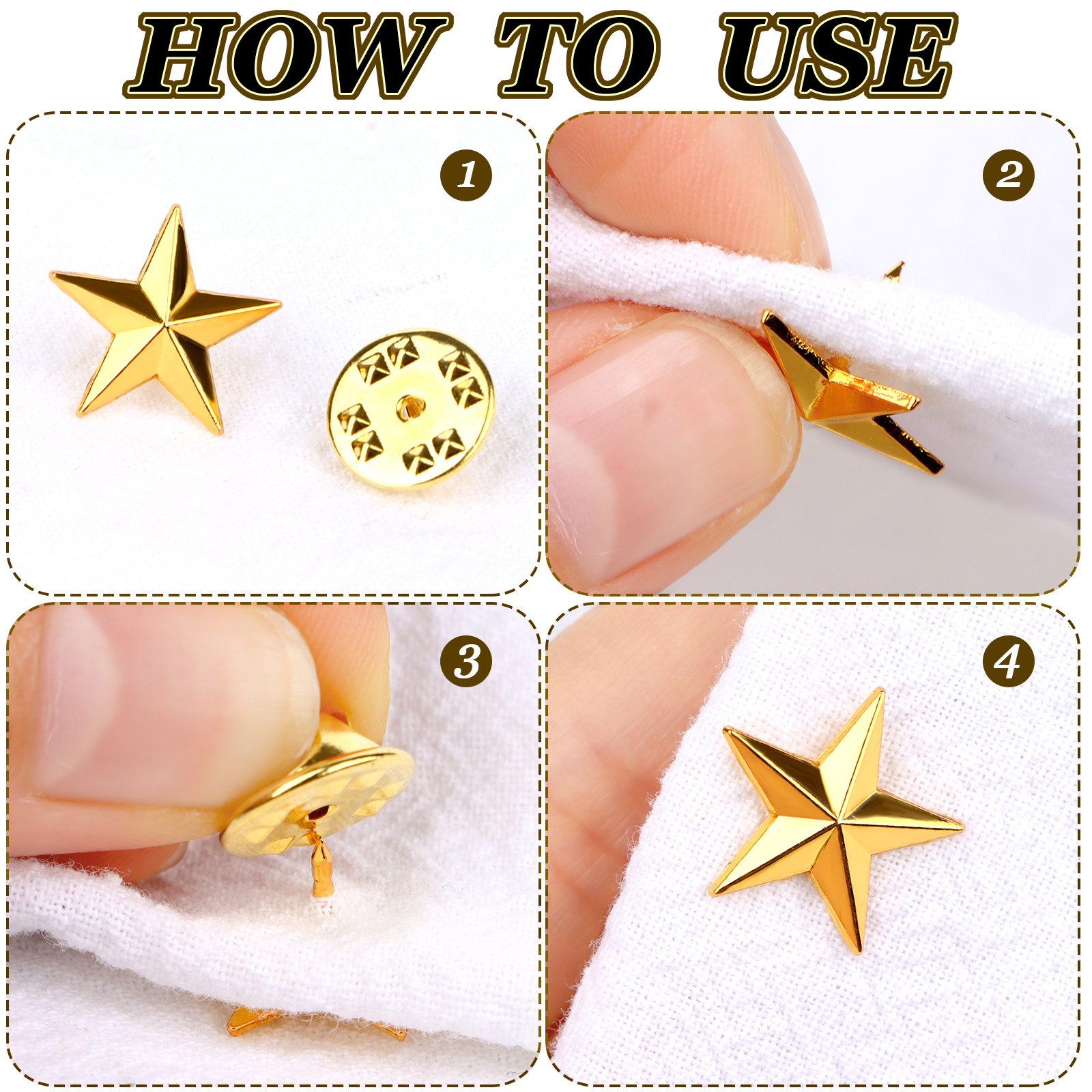 HOW TO USE

1

2

3

4