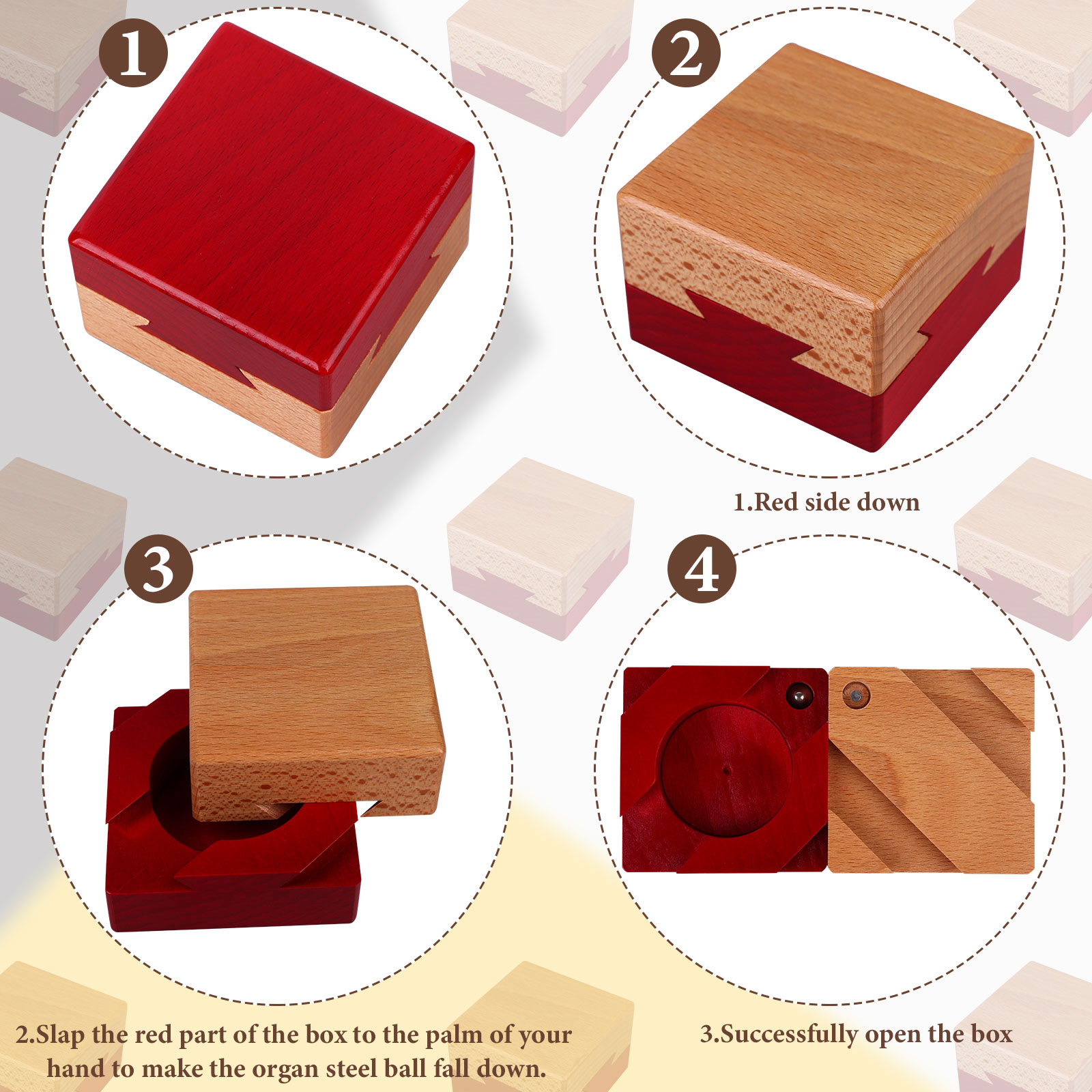 1

2

1.Red side down

3

4

2.Slap the red part of the box to the palm of your hand to make the organ steel ball fall down.

3.Successfully open the box