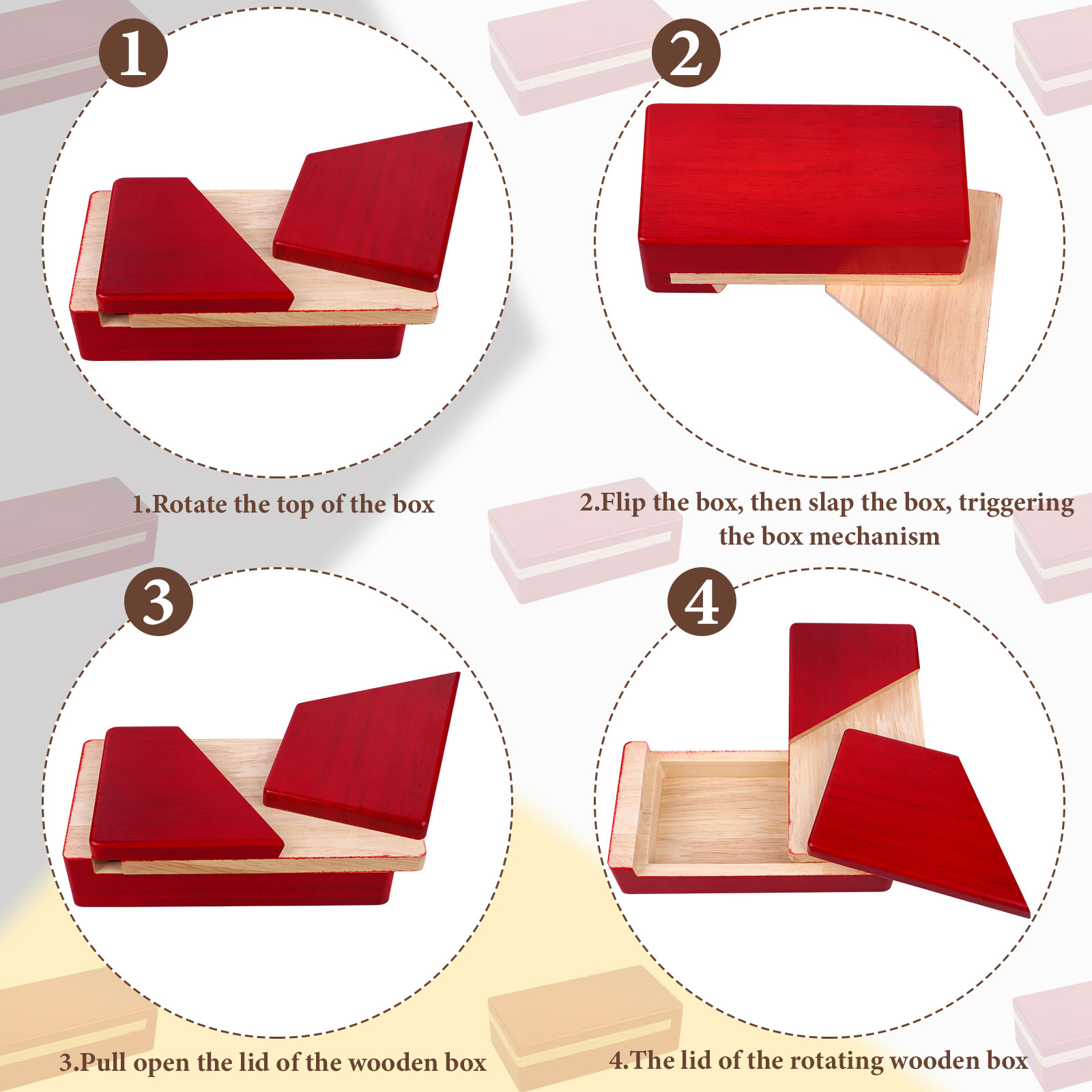 1

2

1.Rotate the top of the box

2.Flip the box, then slap the box, triggering the box mechanism

3

4

3.Pull open the lid of the wooden box

4.The lid of the rotating wooden box