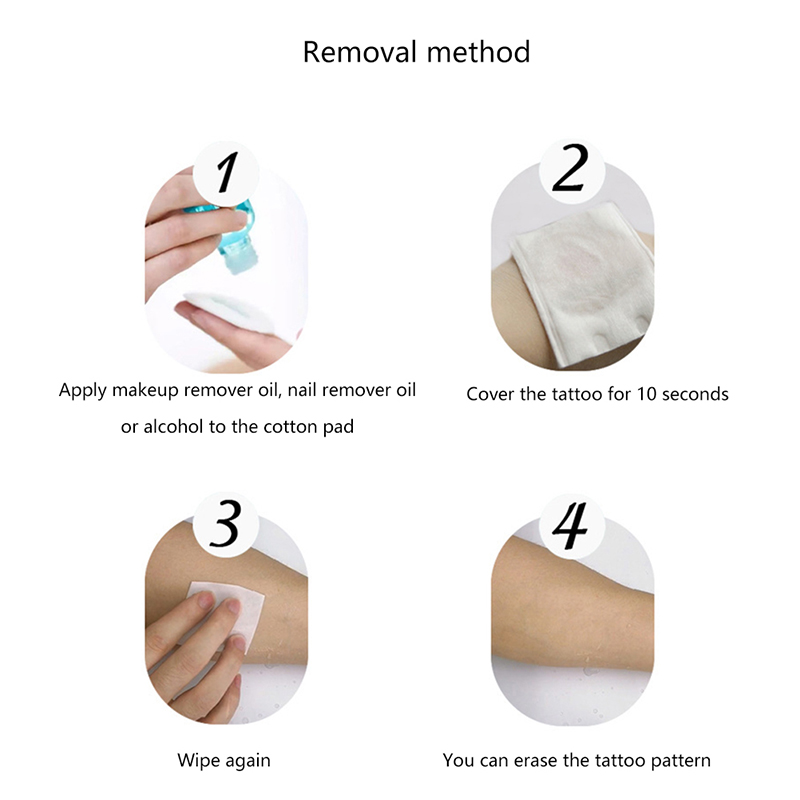 Removal method

1

Apply makeup remover oil, nail remover oil or alcohol to the cotton pad

2

Cover the tattoo for 10 seconds

3

Wipe again

4

You can erase the tattoo pattern