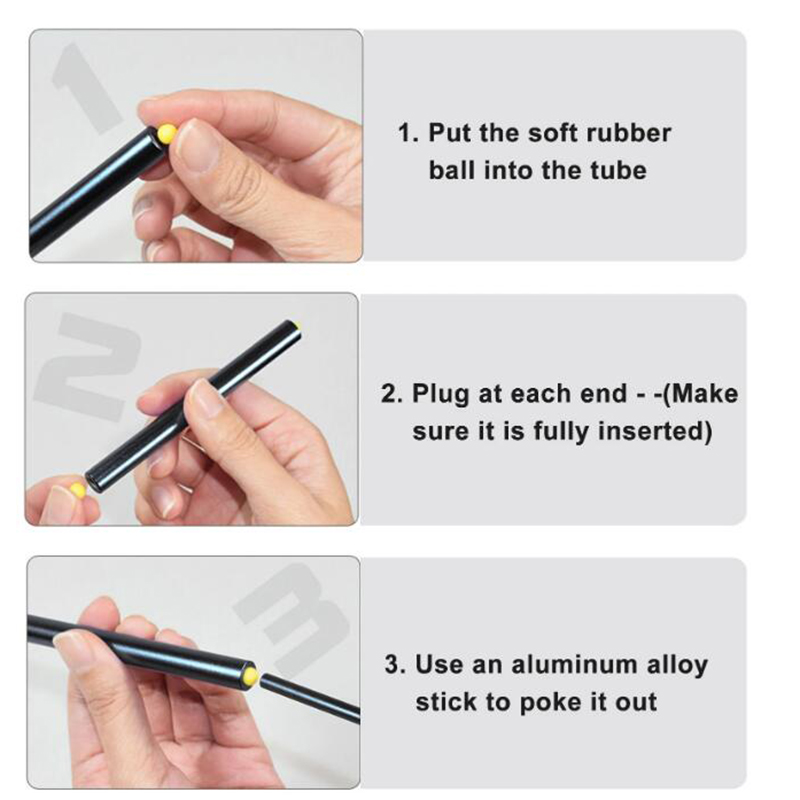 1

1. Put the soft rubber ball into the tube

2

2. Plug at each end - -(Make sure it is fully inserted)

3

3. Use an aluminum alloy stick to poke it out