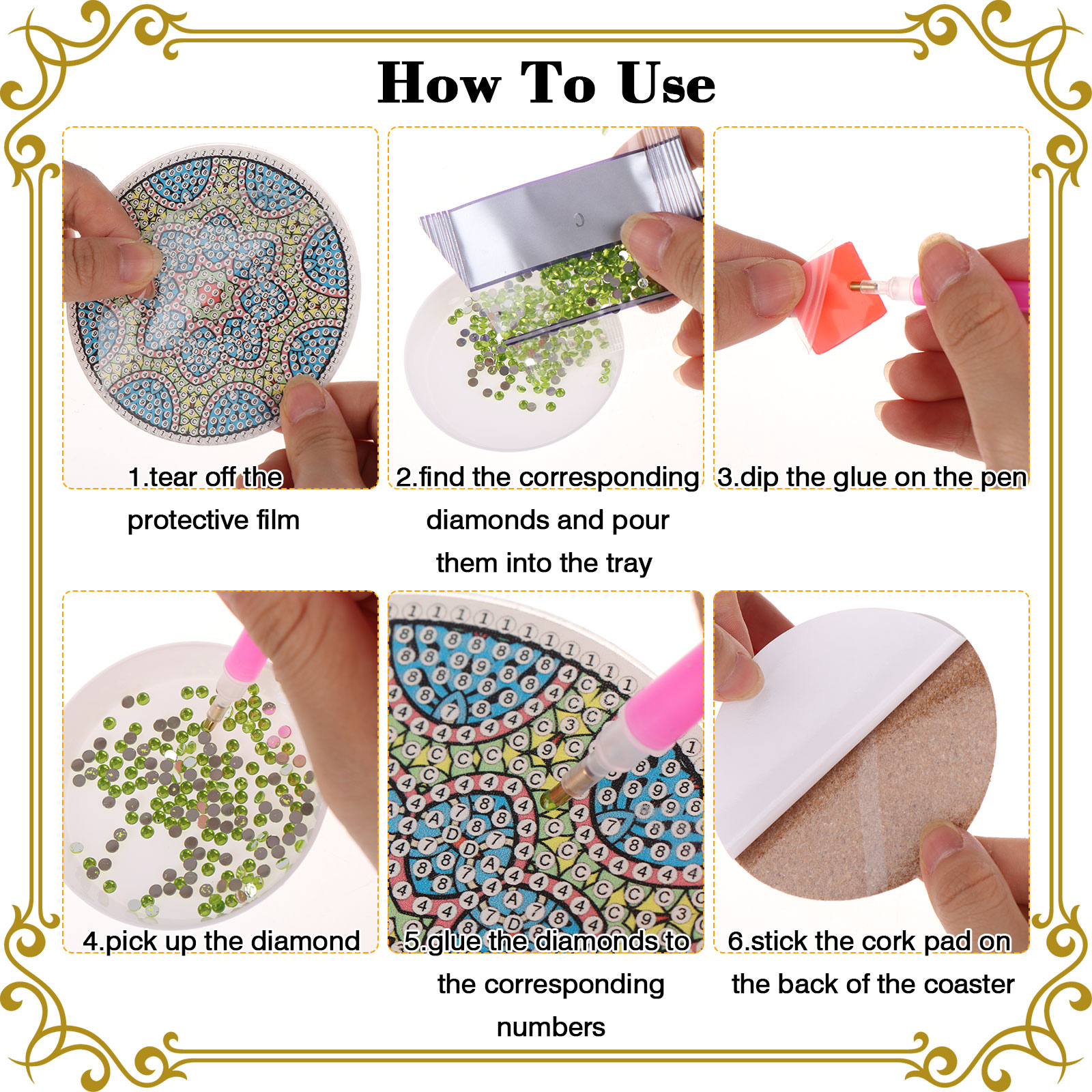 How To Use

1.tear off the protective film

2.find the corresponding diamonds and pour them into the tray

3.dip the glue on the pen

4.pick up the diamond

5.glue the diamonds to the corresponding numbers

6.stick the cork pad on the back of the coaster