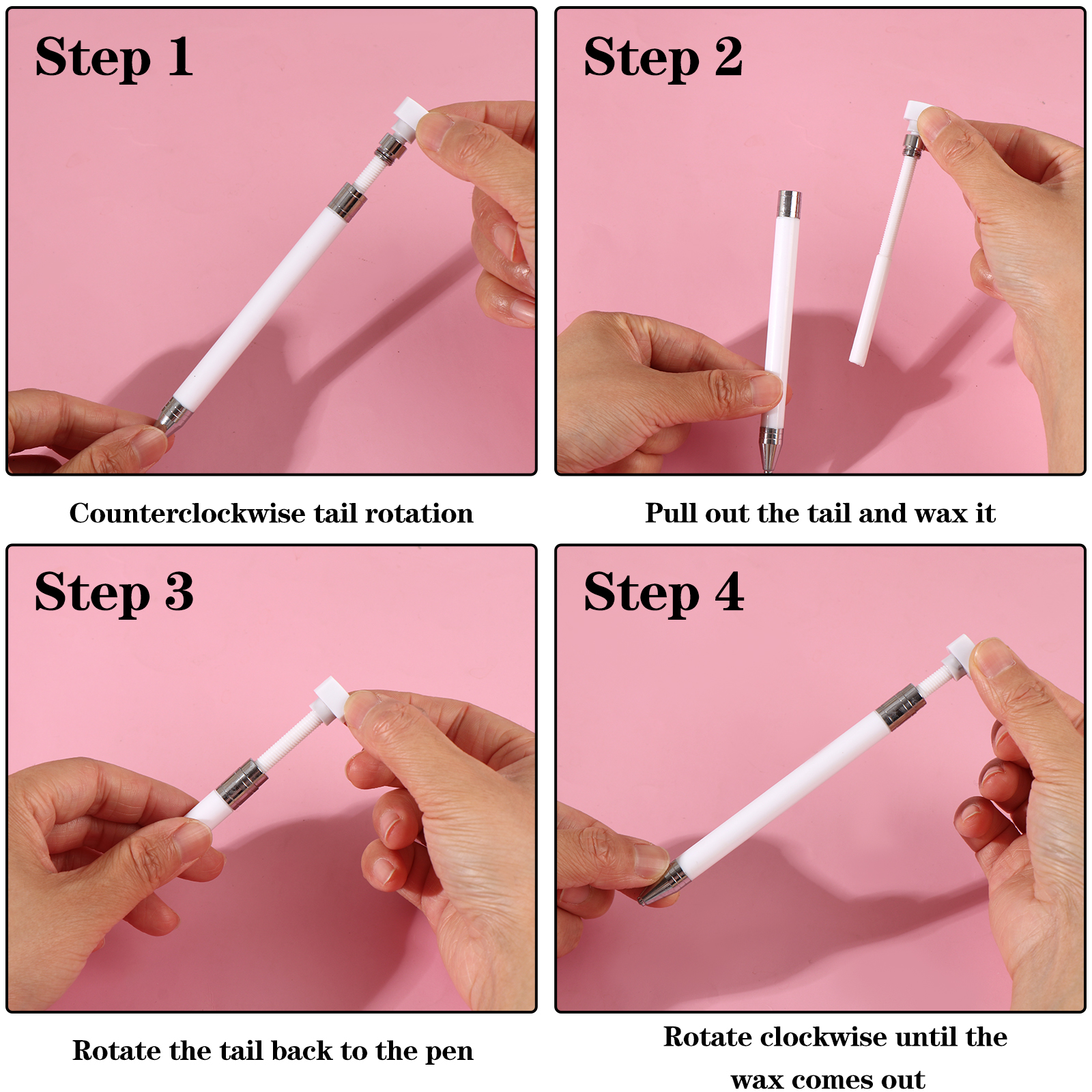 Step 1

Counterclockwise tail rotation

Step 2

Pull out the tail and wax it

Step 3

Rotate the tail back to the pen

Step 4

Rotate clockwise until the wax comes out