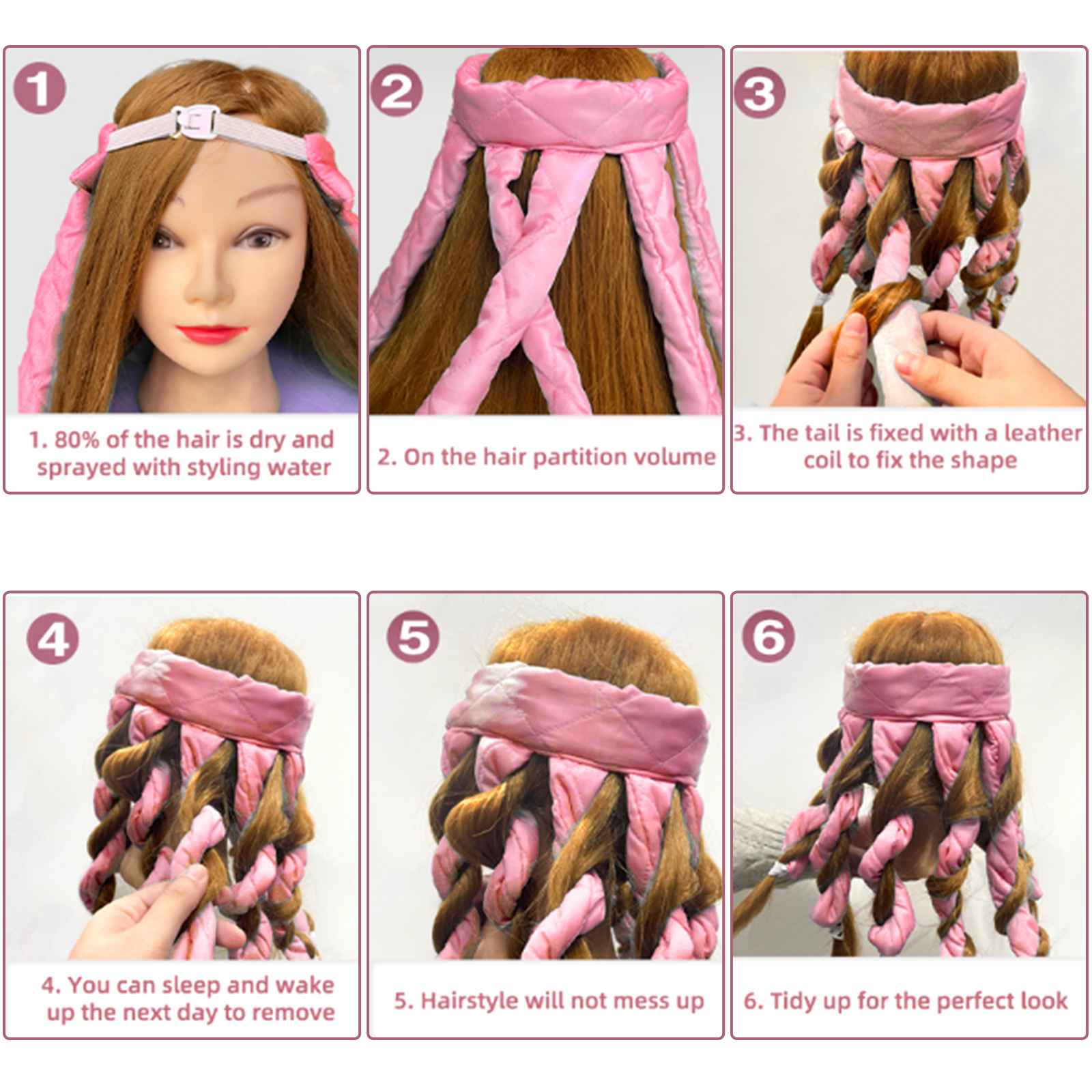 1

1. 80% of the hair is dry and sprayed with styling water

2

2. On the hair partition volume

3

3. The tail is fixed with a leather coil to fix the shape

4

4. You can sleep and wake up the next day to remove

5

5. Hairstyle will not mess up

6

6. Tidy up for the perfect look