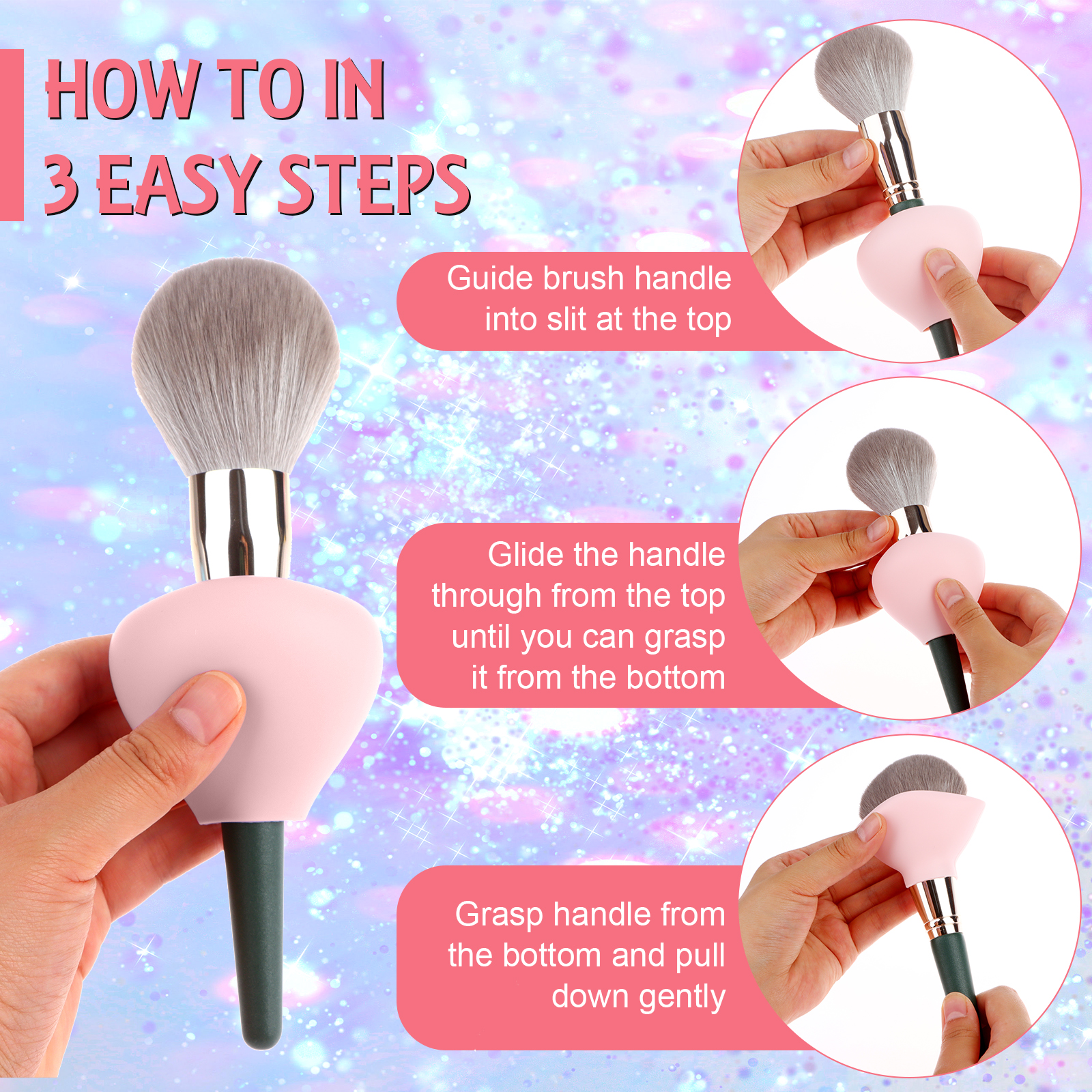 HOW TO IN
3 EASY STEPS

Guide brush handle into slit at the top

Glide the handle through from the top until you can grasp it from the bottom

Grasp handle from the bottom and pull down gently