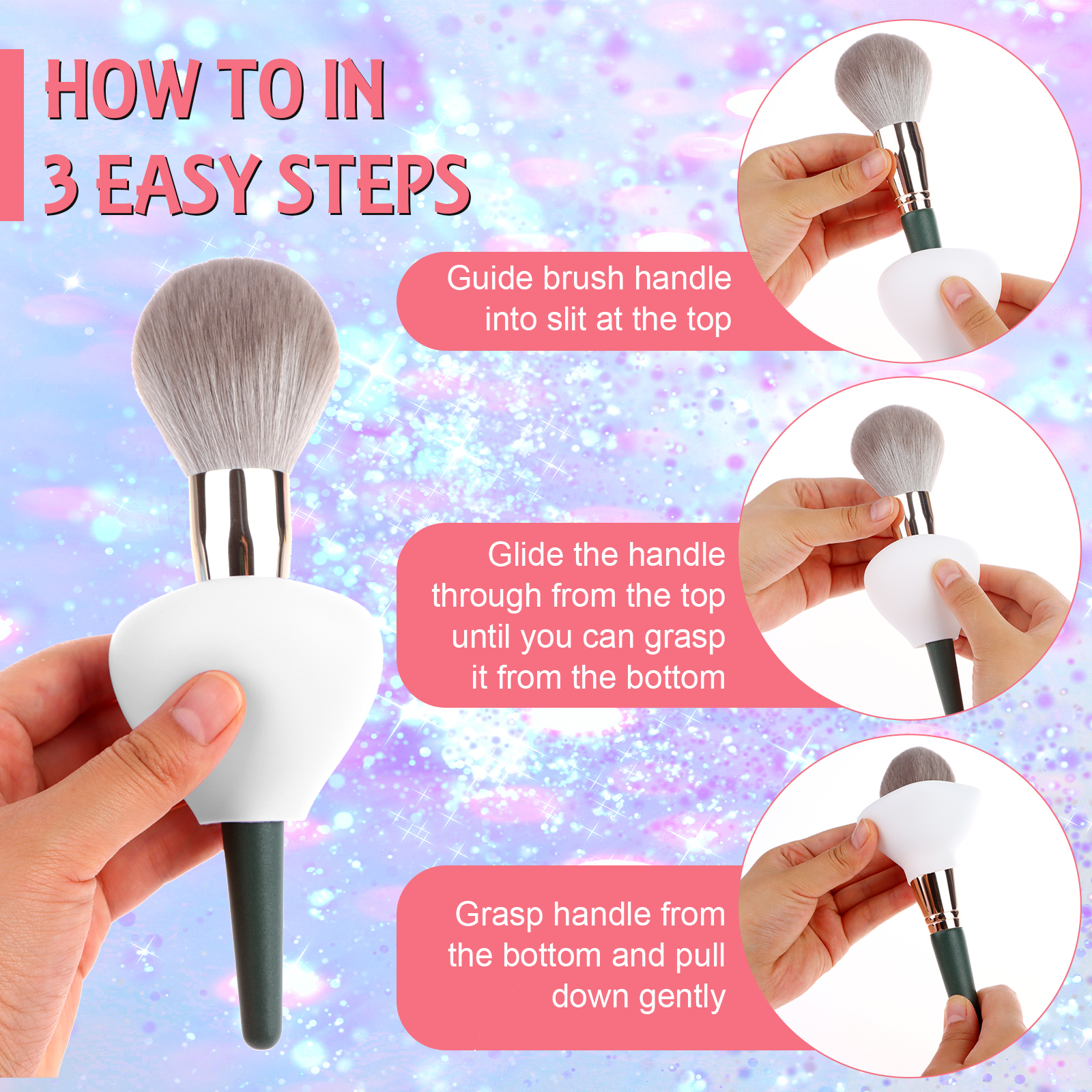 HOW TO IN
3 EASY STEPS

Guide brush handle into slit at the top

Glide the handle through from the top until you can grasp it from the bottom

Grasp handle from the bottom and pull down gently