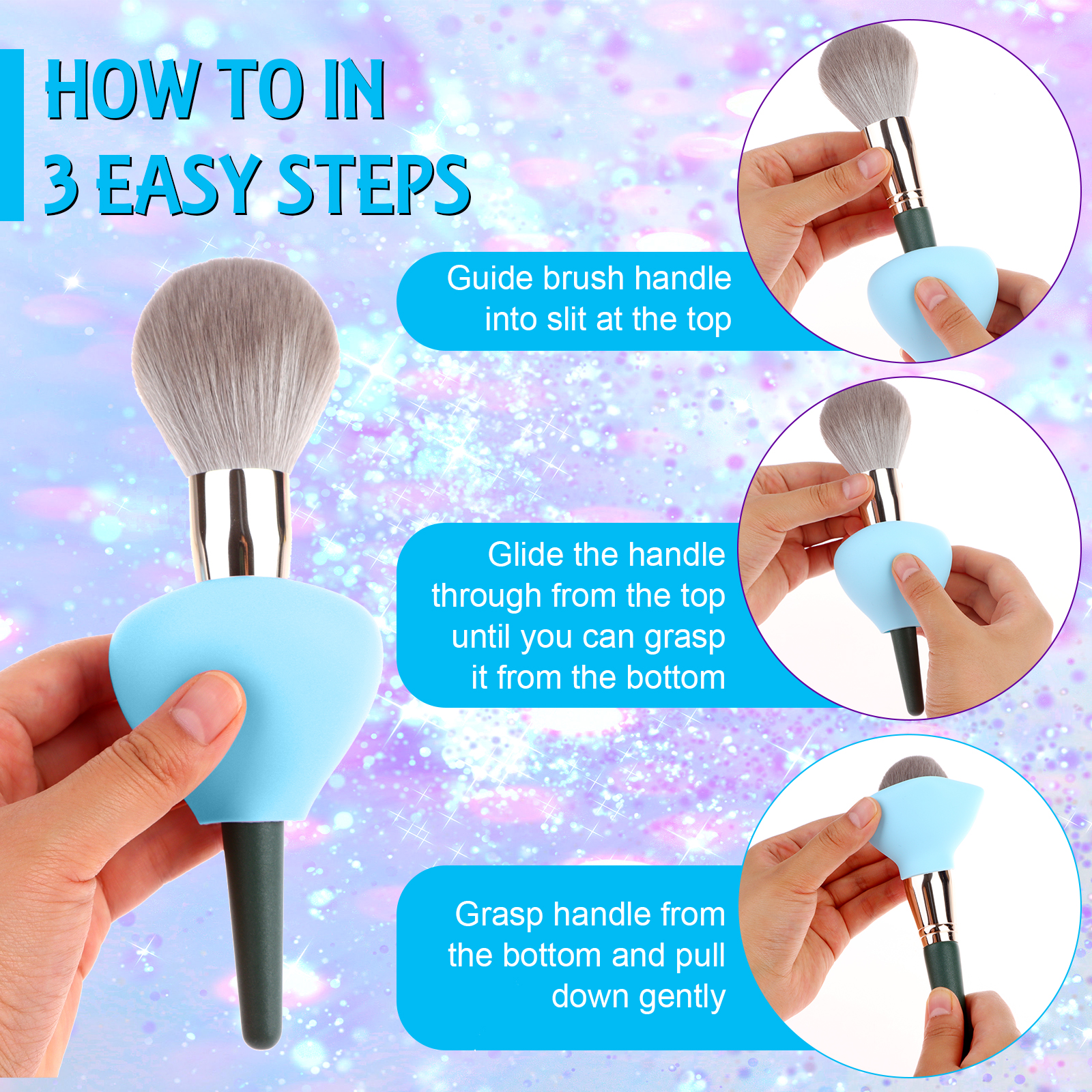 HOW TO IN 3 EASY STEPS

Guide brush handle into slit at the top

Glide the handle through from the top until you can grasp it from the bottom

Grasp handle from the bottom and pull down gently