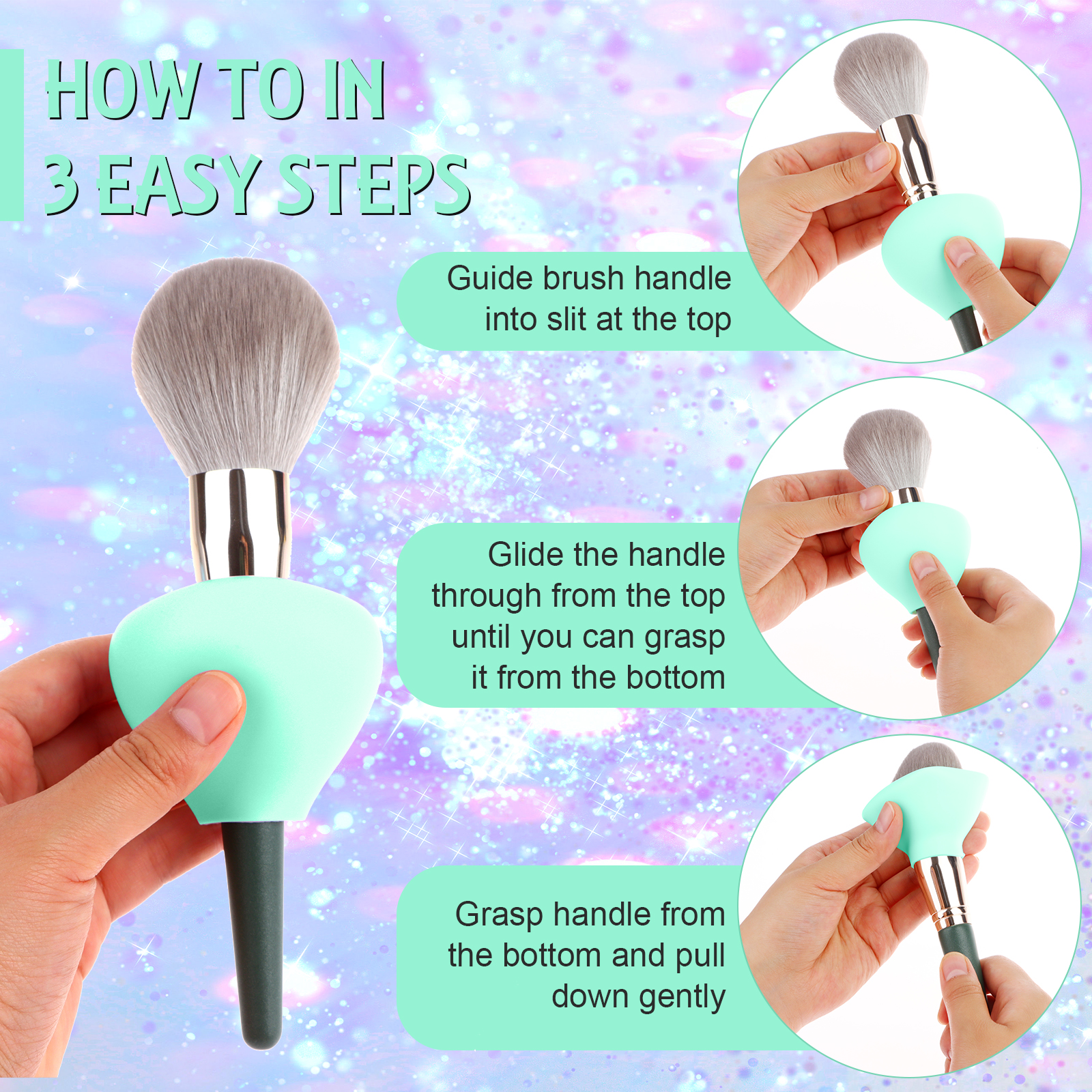 HOW TO IN
3 EASY STEPS

Guide brush handle into slit at the top

Glide the handle through from the top until you can grasp it from the bottom

Grasp handle from the bottom and pull down gently