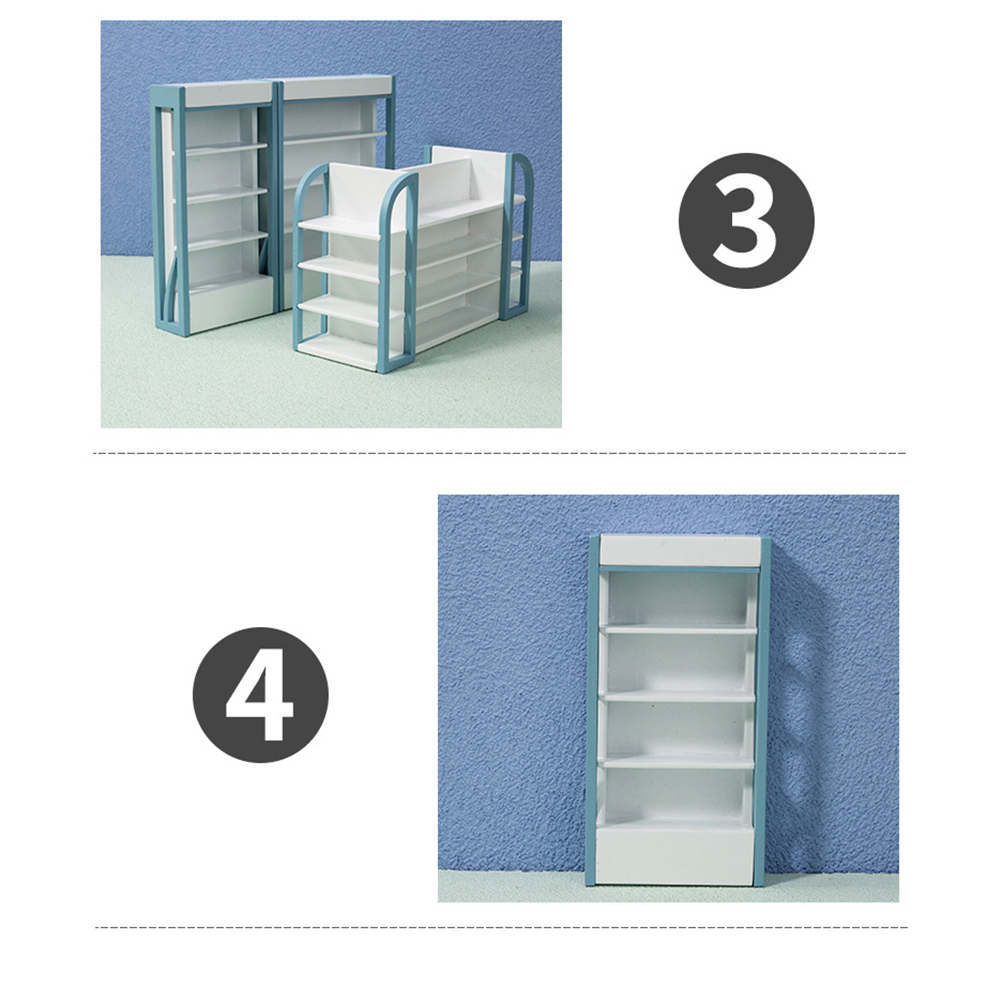 3

4