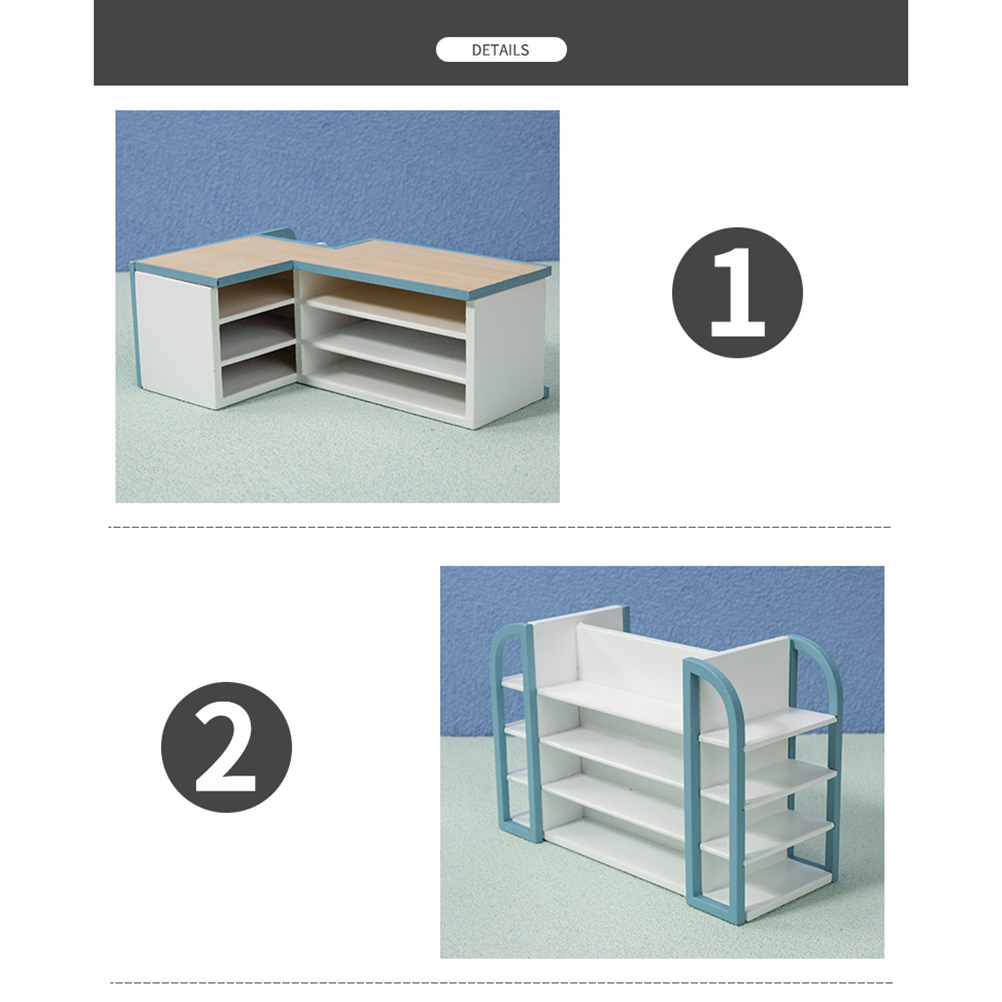 DETAILS

1

2