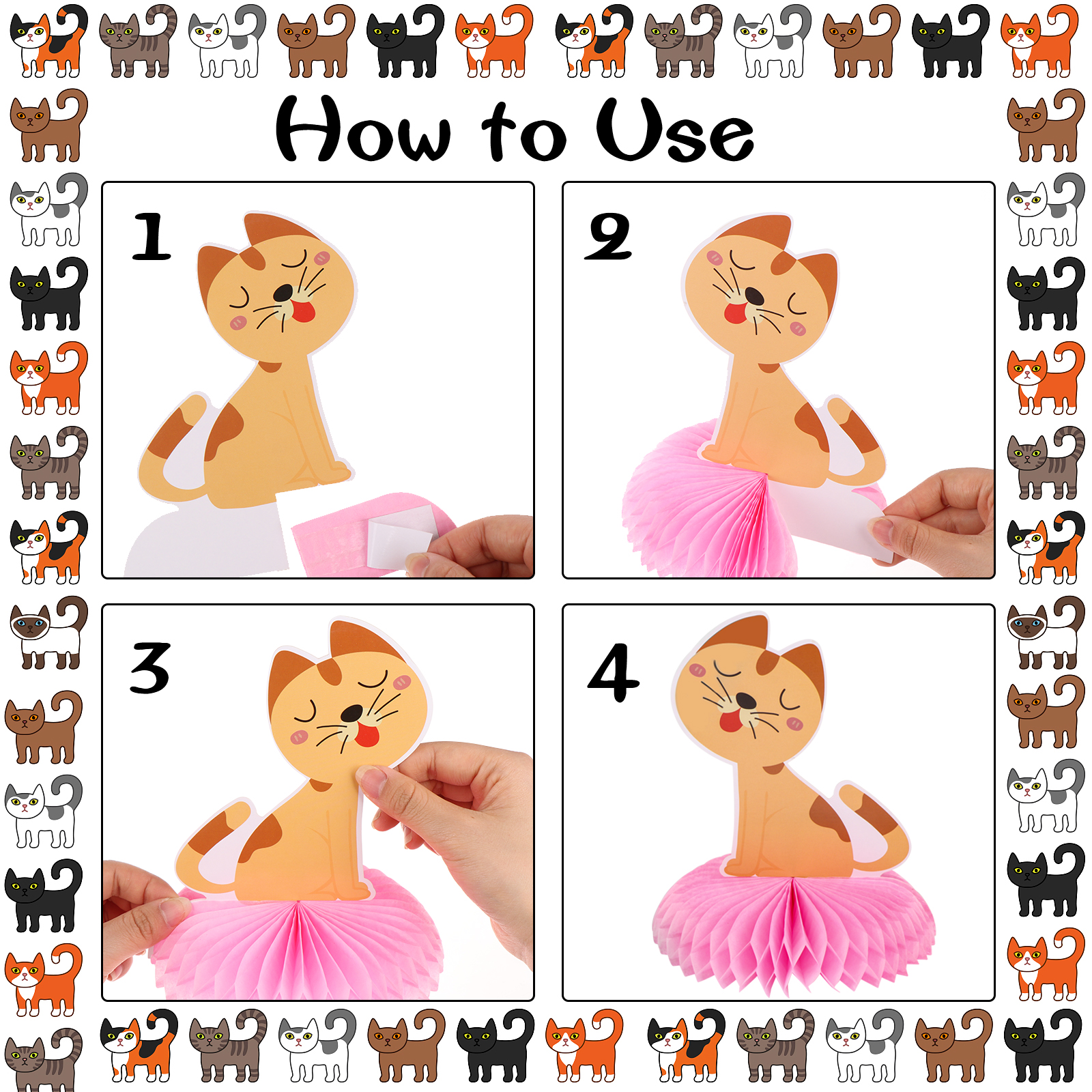 How to Use

1

2

3

4