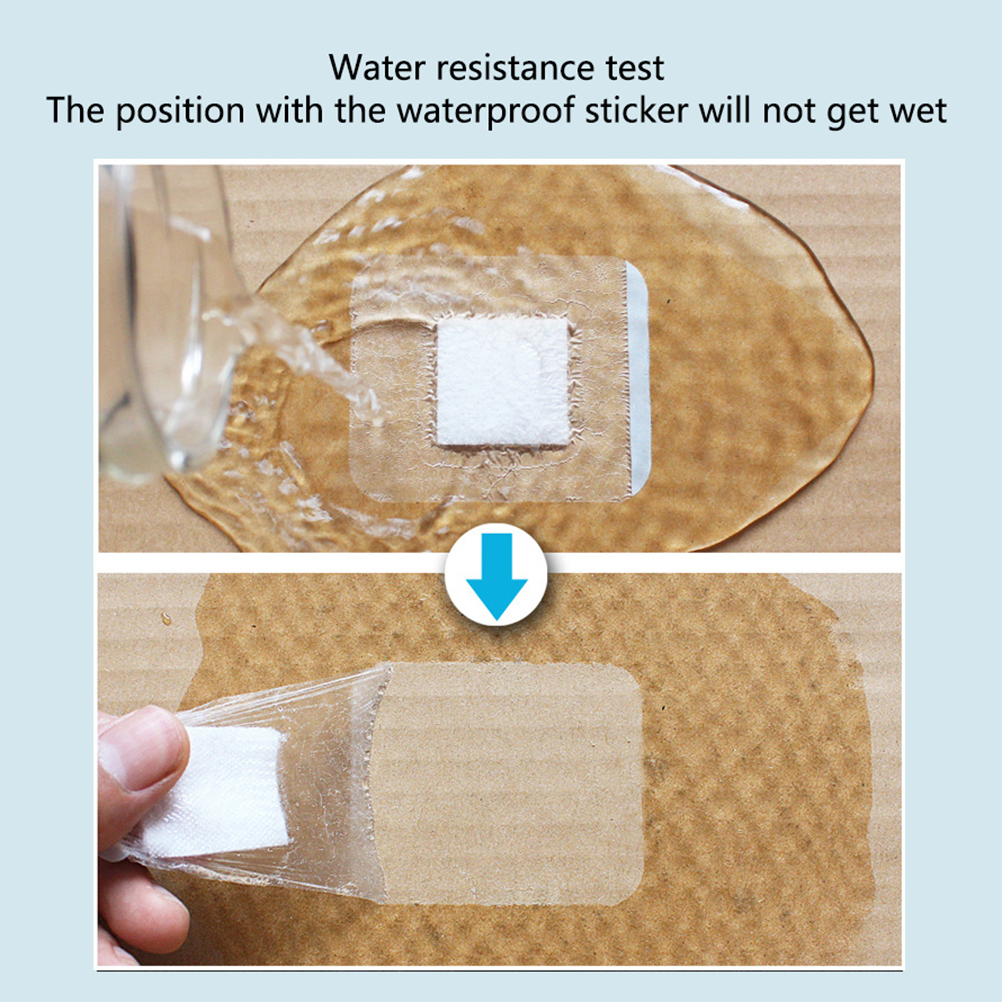 Water resistance test
The position with the waterproof sticker will not get wet