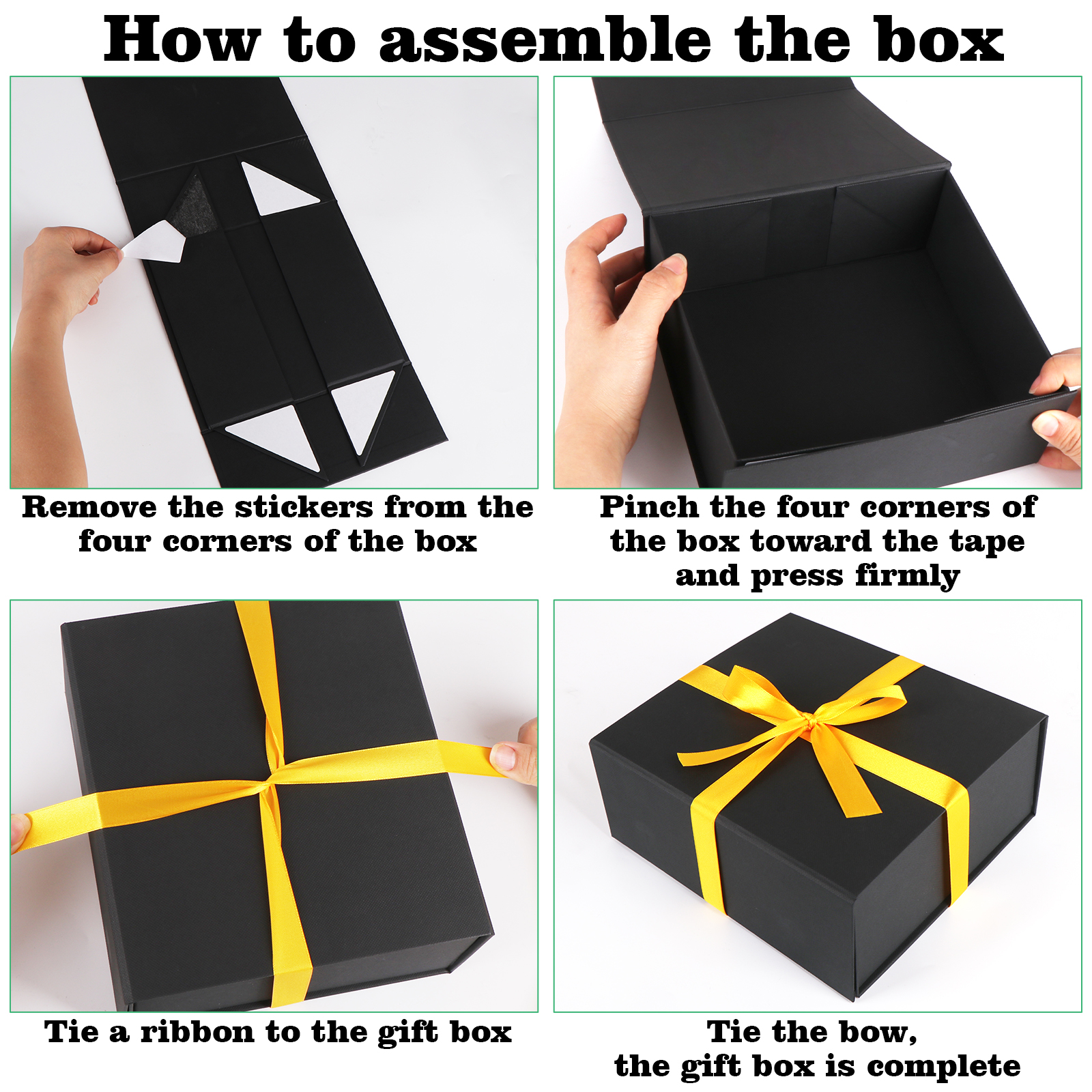 How to assemble the box

Remove the stickers from the four corners of the box

Pinch the four corners of the box toward the tape and press firmly

Tie a ribbon to the gift box

Tie the bow, the gift box is complete