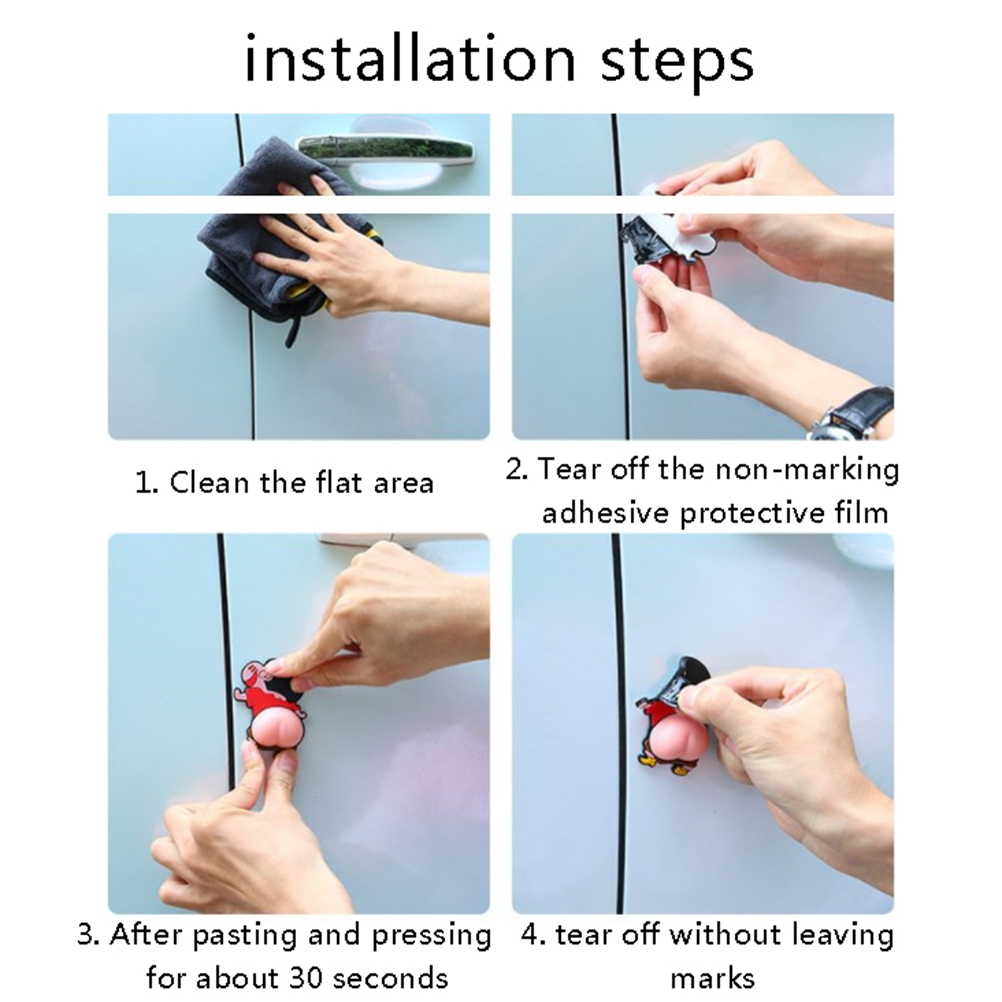 installation steps

1. Clean the flat area

2. Tear off the non-marking adhesive protective film

3. After pasting and pressing for about 30 seconds

4. tear off without leaving marks