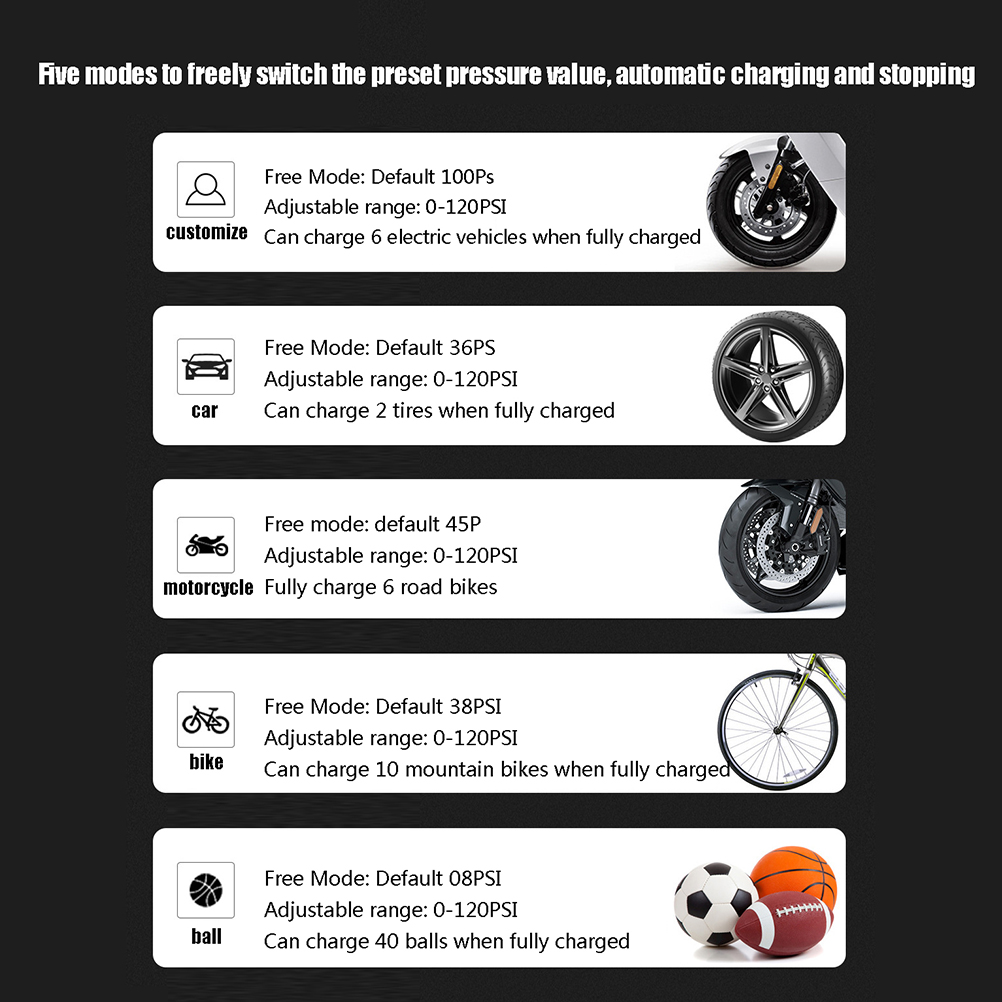 Five modes to freely switch the preset pressure value, automatic charging and stopping

customize
Free Mode: Default 100Ps
Adjustable range: 0-120PSI
Can charge 6 electric vehicles when fully charged

car
Free Mode: Default 36PS
Adjustable range: 0-120PSI
Can charge 2 tires when fully charged

motorcycle
Free mode: default 45P
Adjustable range: 0-120PSI
Fully charge 6 road bikes

bike
Free Mode: Default 38PSI
Adjustable range: 0-120PSI
Can charge 10 mountain bikes when fully charged

ball
Free Mode: Default 08PSI
Adjustable range: 0-120PSI
Can charge 40 balls when fully charged