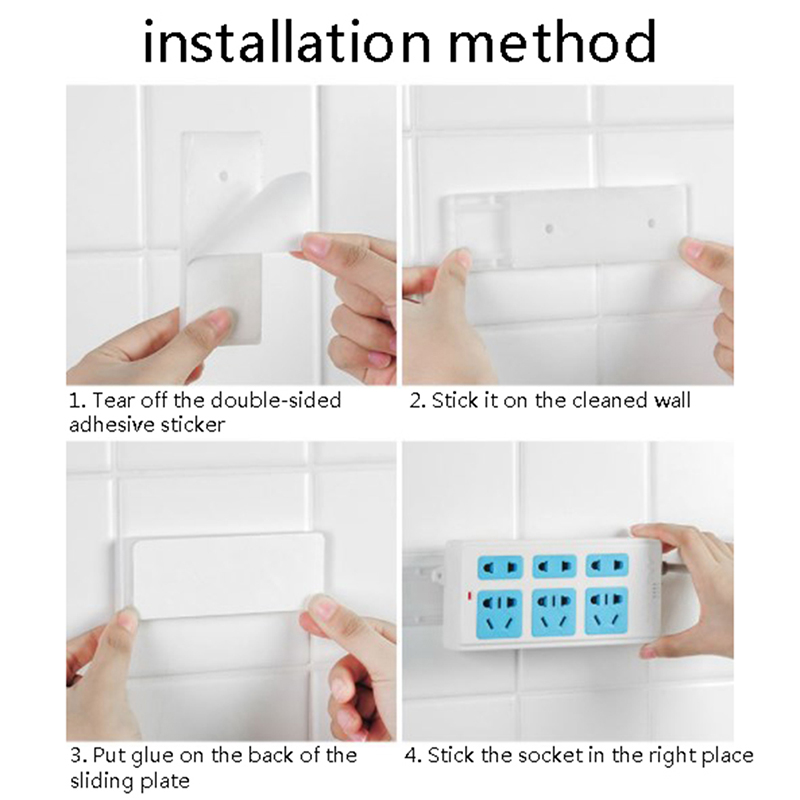 installation method

1. Tear off the double-sided adhesive sticker

2. Stick it on the cleaned wall

3. Put glue on the back of the sliding plate

4. Stick the socket in the right place