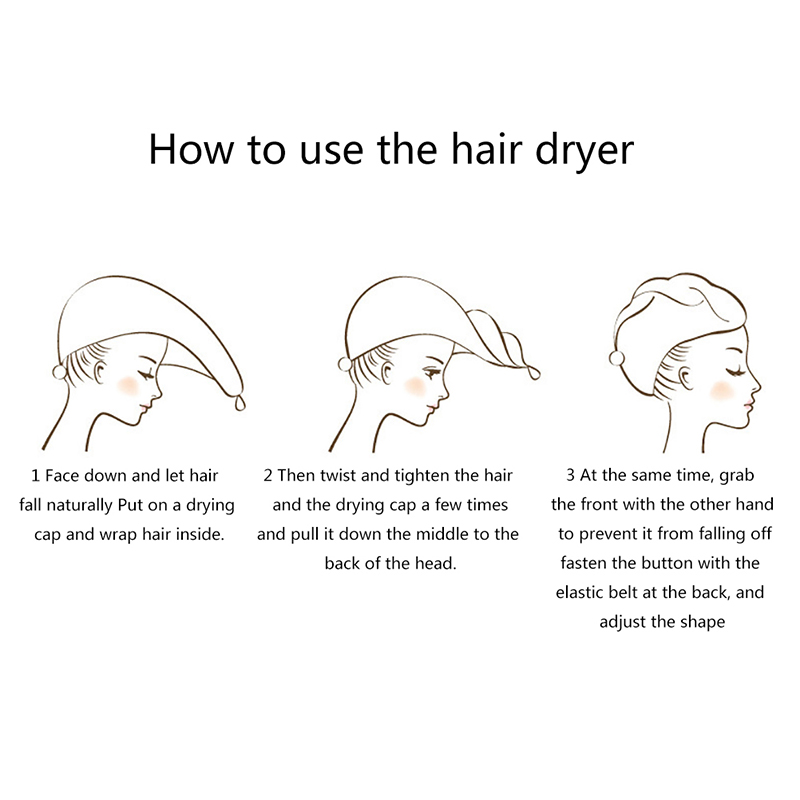 How to use the hair dryer

1 Face down and let hair fall naturally Put on a drying cap and wrap hair inside.

2 Then twist and tighten the hair and the drying cap a few times and pull it down the middle to the back of the head.

3 At the same time, grab the front with the other hand to prevent it from falling off fasten the button with the elastic belt at the back, and adjust the shape