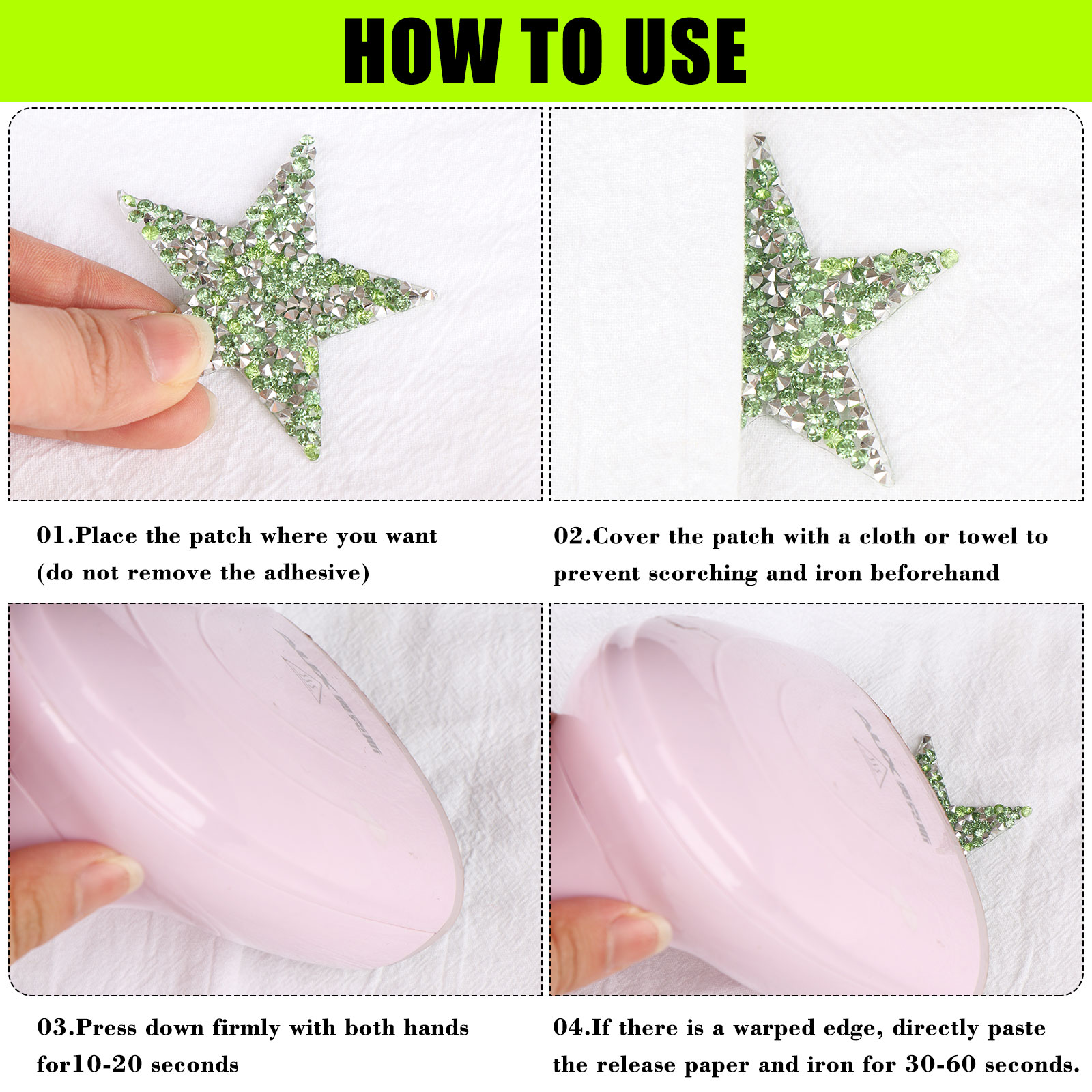 HOW TO USE

01.Place the patch where you want (do not remove the adhesive)

02.Cover the patch with a cloth or towel to prevent scorching and iron beforehand

03.Press down firmly with both hands for10-20 seconds

04.If there is a warped edge, directly paste the release paper and iron for 30-60 seconds.