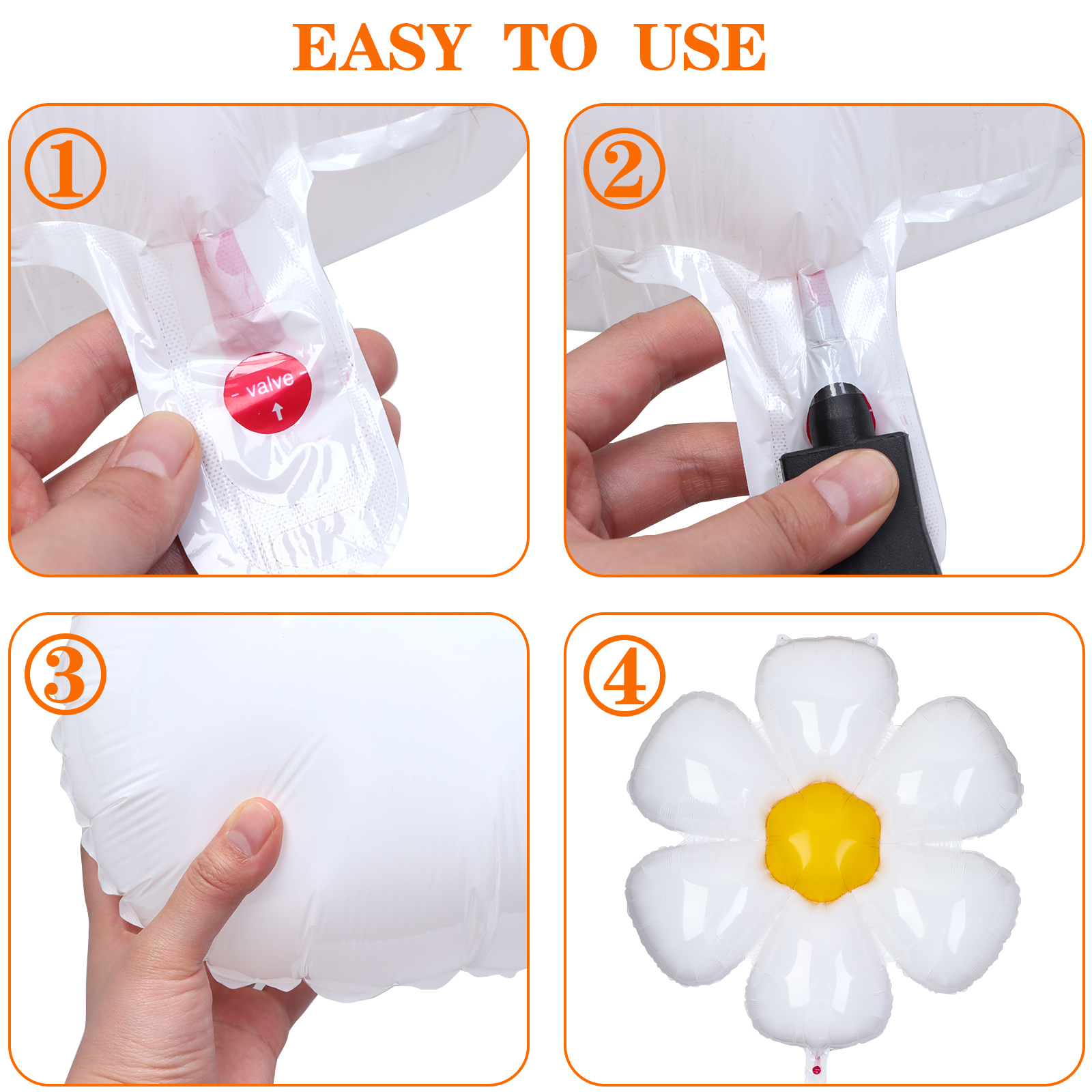 EASY TO USE

①

valve

②

③

④