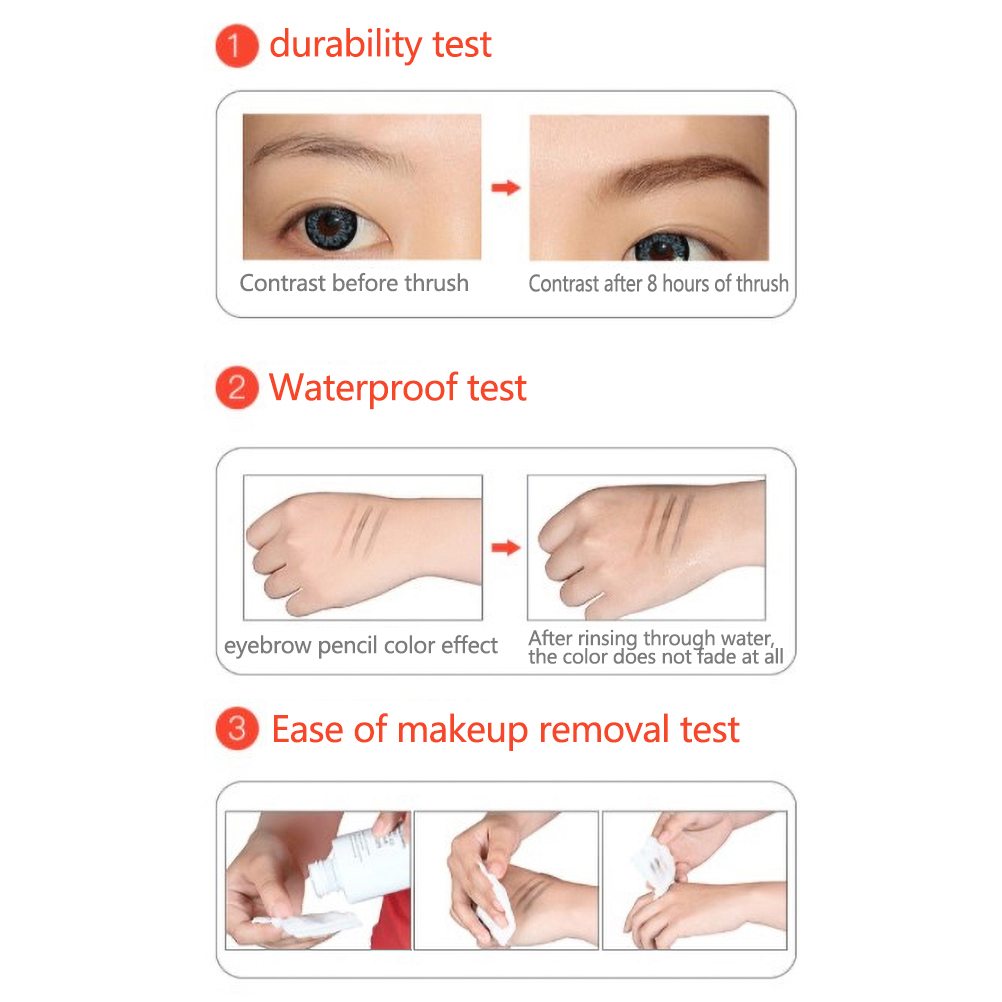 1 durability test

Contrast before thrush

Contrast after 8 hours of thrush

2 Waterproof test

eyebrow pencil color effect

After rinsing through water, the color does not fade at all

3 Ease of makeup removal test