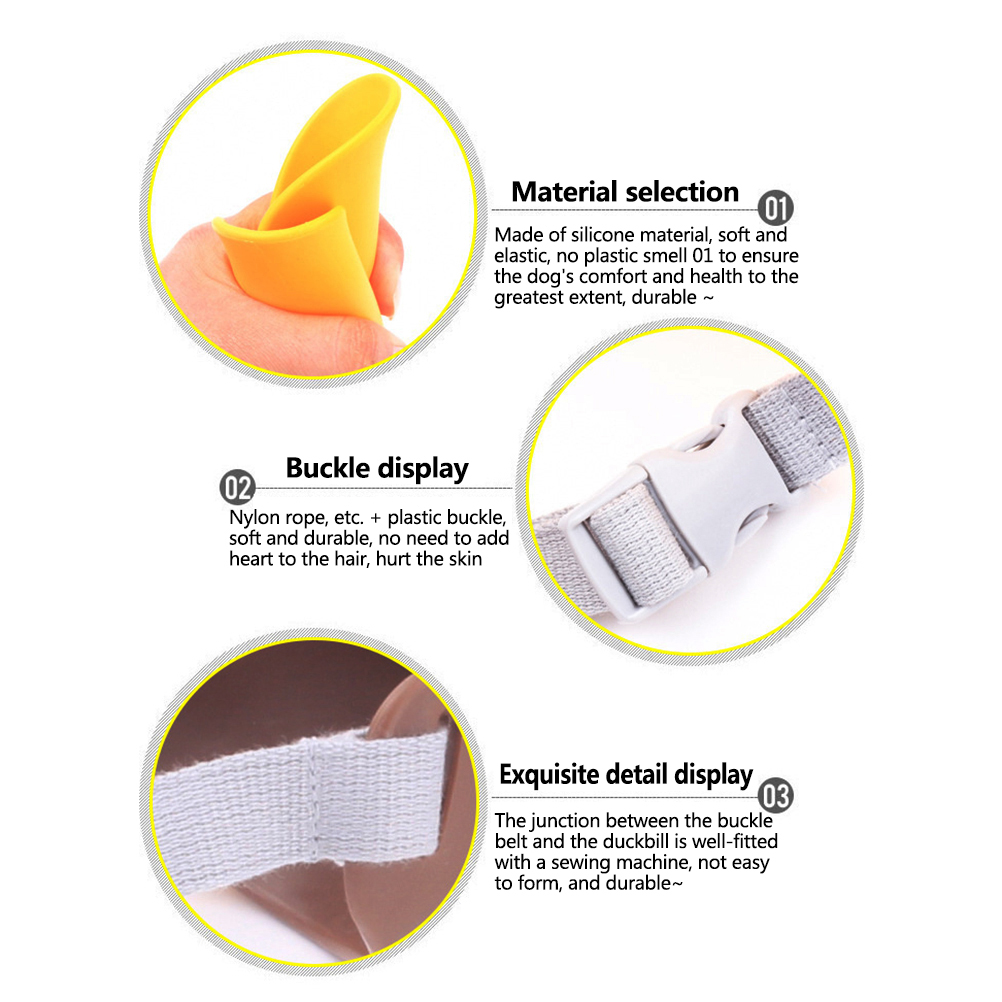 Material selection 01

Made of silicone material, soft and elastic, no plastic smell 01 to ensure the dog's comfort and health to the greatest extent, durable ~

02 Buckle display

Nylon rope, etc. + plastic buckle, soft and durable, no need to add heart to the hair, hurt the skin

Exquisite detail display 03

The junction between the buckle belt and the duckbill is well-fitted with a sewing machine, not easy to form, and durable~