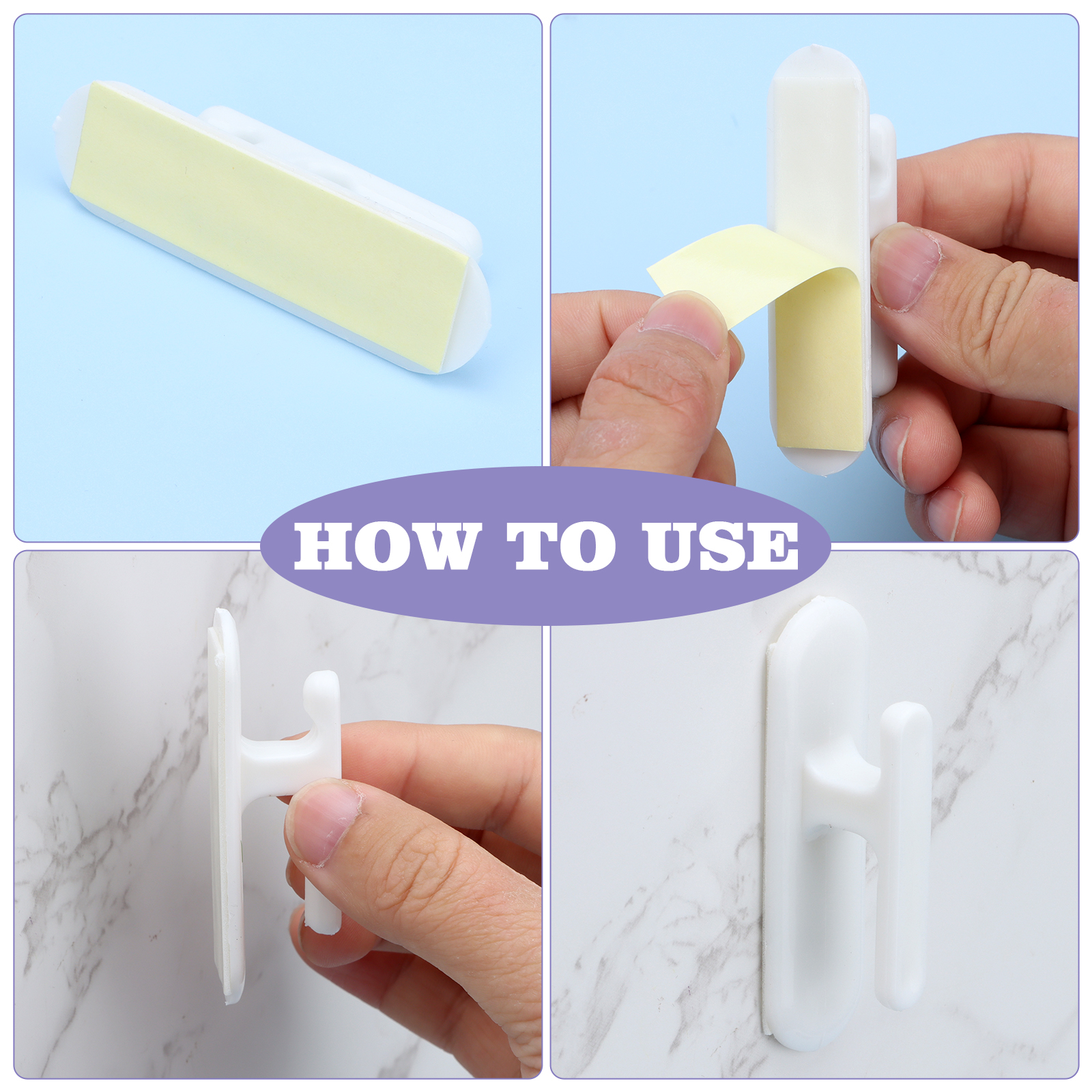 HOW TO USE