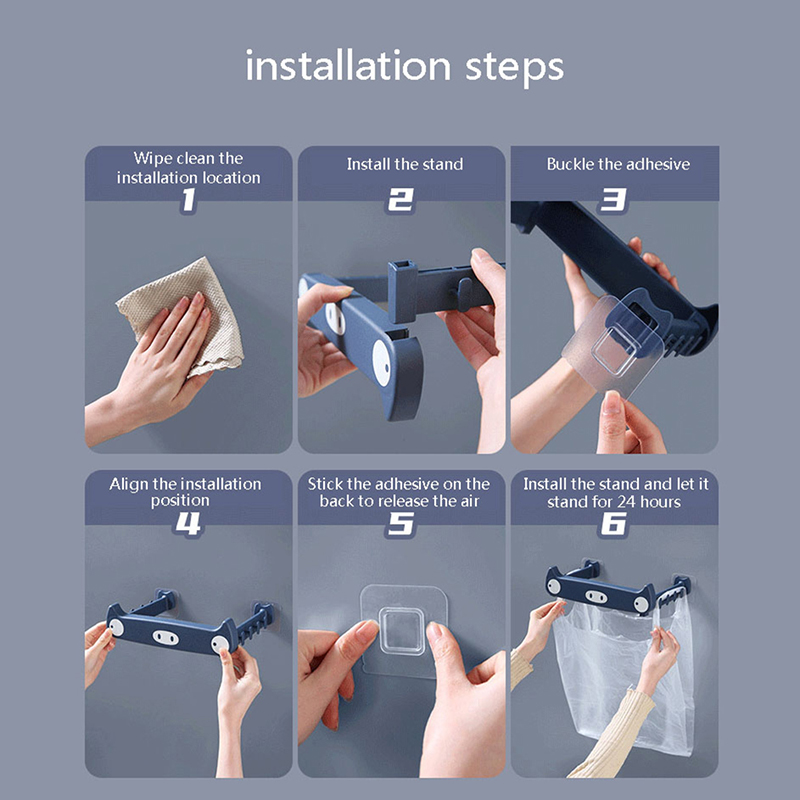 installation steps

Wipe clean the installation location
1

Install the stand
2

Buckle the adhesive
3

Align the installation position
4

Stick the adhesive on the back to release the air
5

Install the stand and let it stand for 24 hours
6