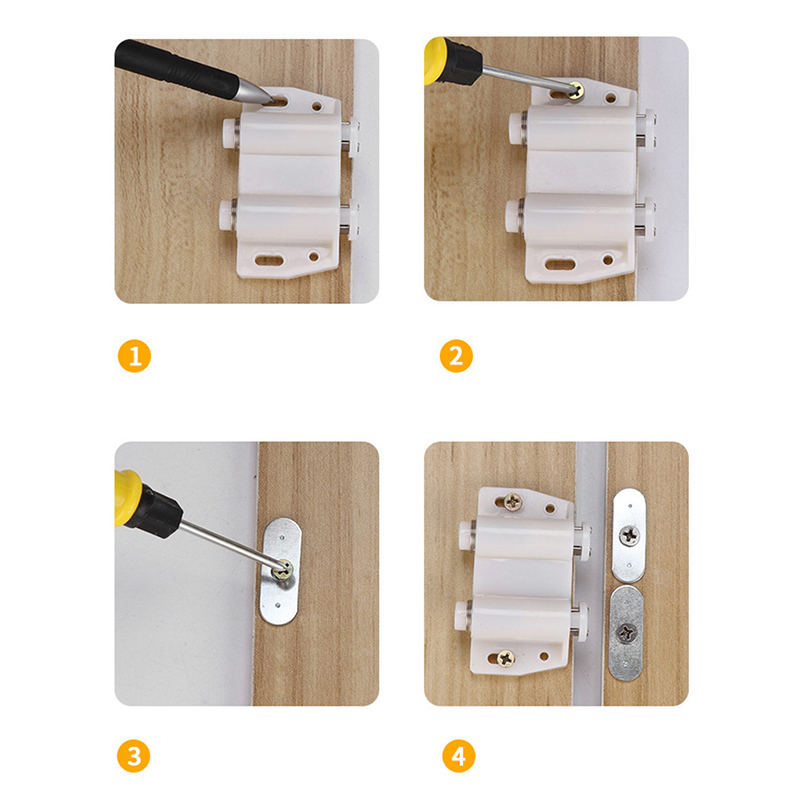 1
2
3
4