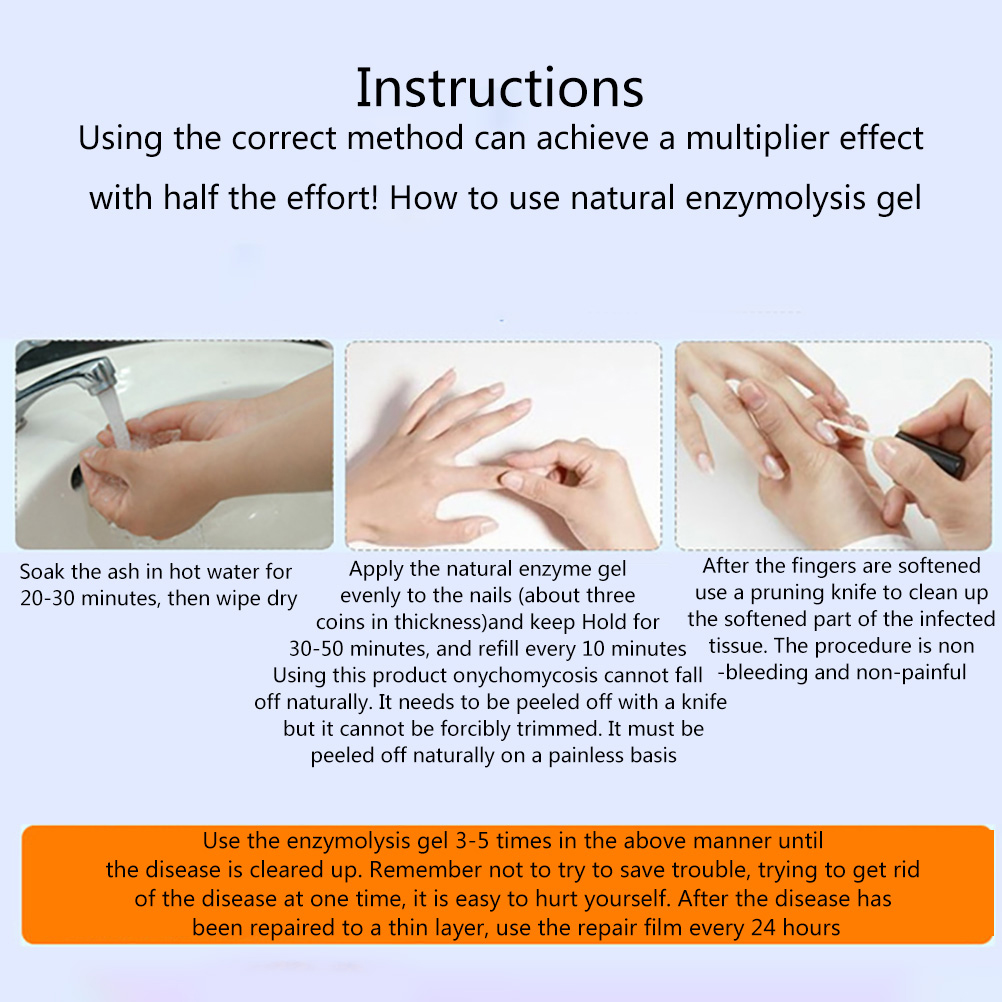 Instructions

Using the correct method can achieve a multiplier effect with half the effort! How to use natural enzymolysis gel

Soak the ash in hot water for 20-30 minutes, then wipe dry

Apply the natural enzyme gel evenly to the nails (about three coins in thickness)and keep Hold for 30-50 minutes, and refill every 10 minutes Using this product onychomycosis cannot fall off naturally. It needs to be peeled off with a knife but it cannot be forcibly trimmed. It must be peeled off naturally on a painless basis

After the fingers are softened use a pruning knife to clean up the softened part of the infected tissue. The procedure is non -bleeding and non-painful

Use the enzymolysis gel 3-5 times in the above manner until the disease is cleared up. Remember not to try to save trouble, trying to get rid of the disease at one time, it is easy to hurt yourself. After the disease has been repaired to a thin layer, use the repair film every 24 hours