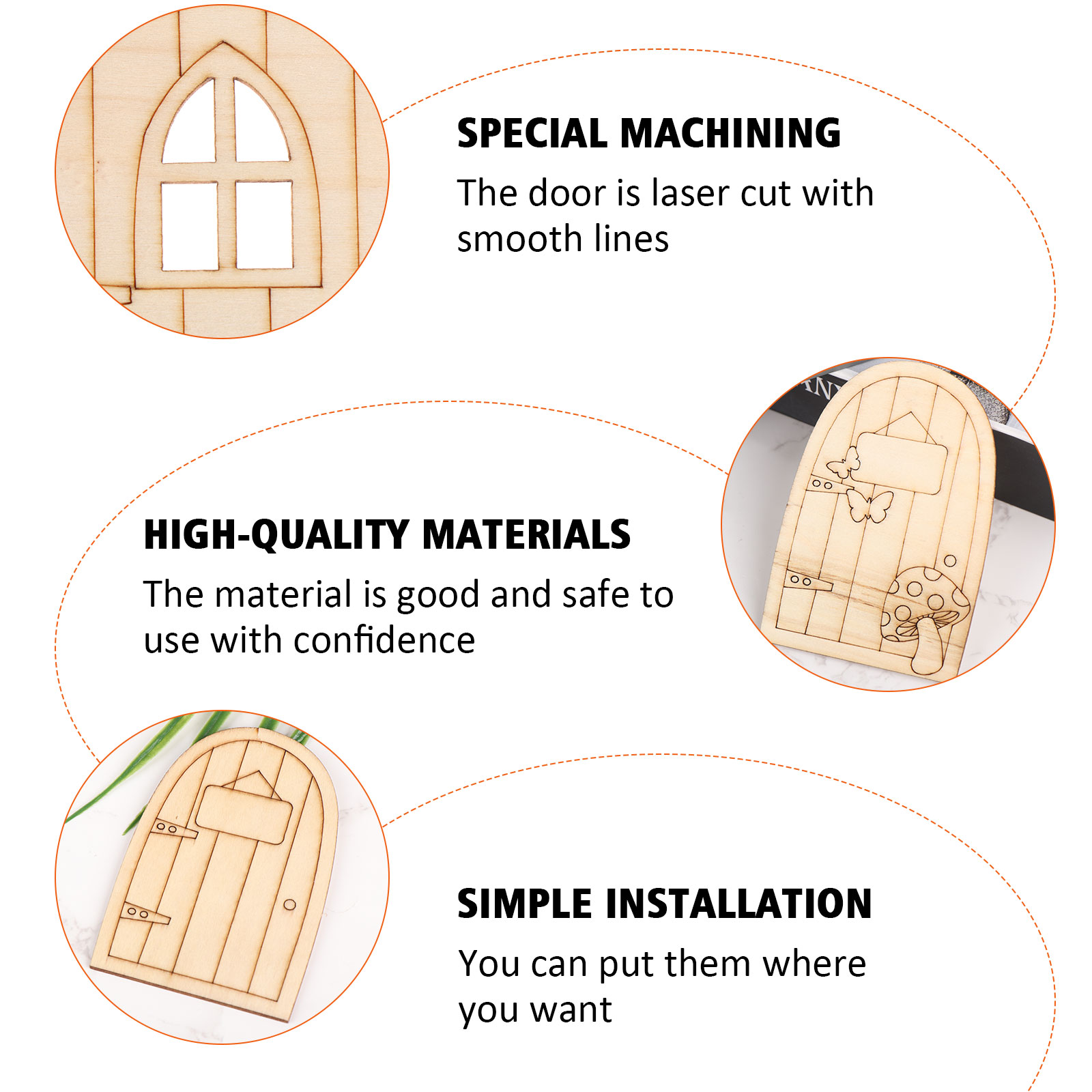 SPECIAL MACHINING
The door is laser cut with smooth lines

HIGH-QUALITY MATERIALS
The material is good and safe to use with confidence

SIMPLE INSTALLATION
You can put them where you want