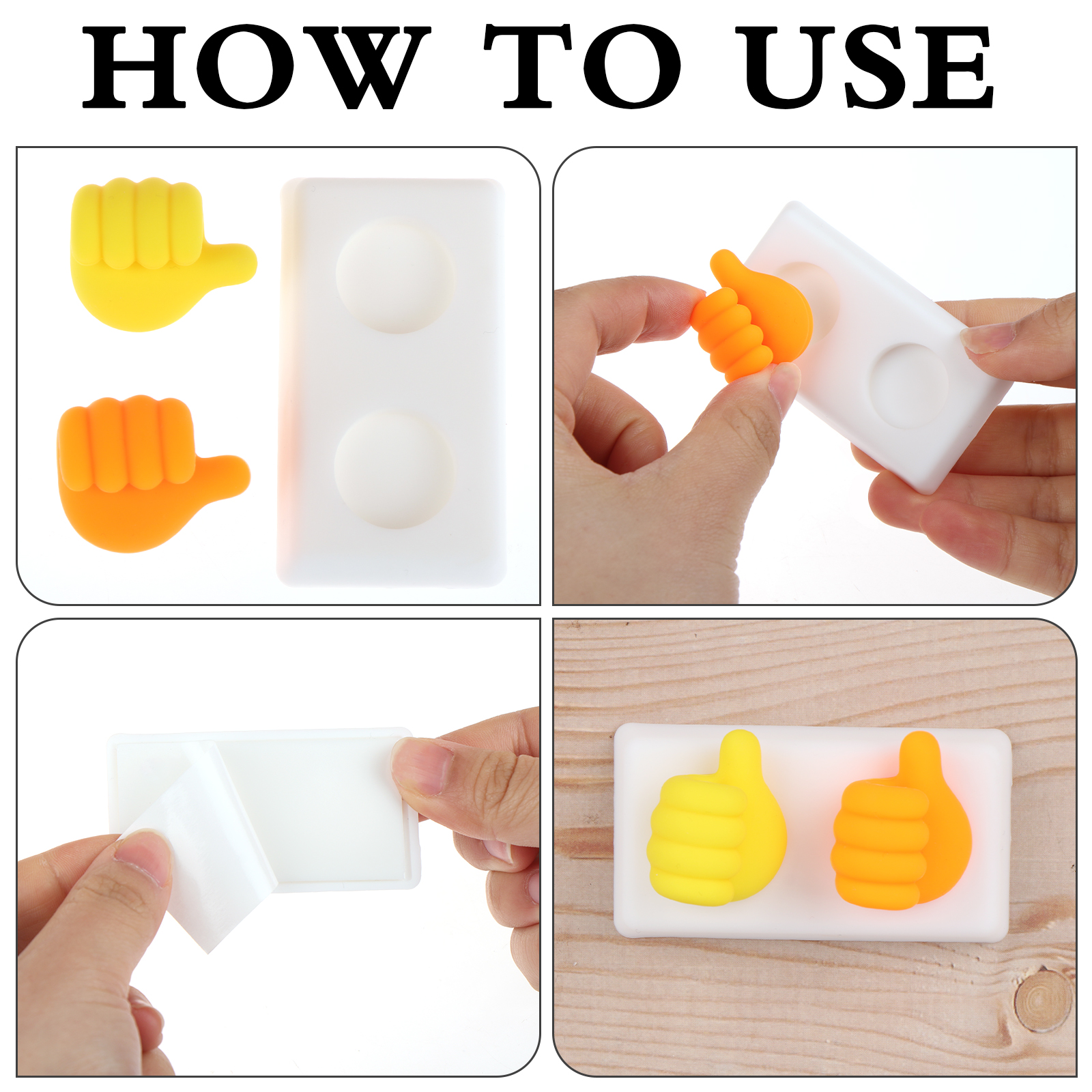 HOW TO USE