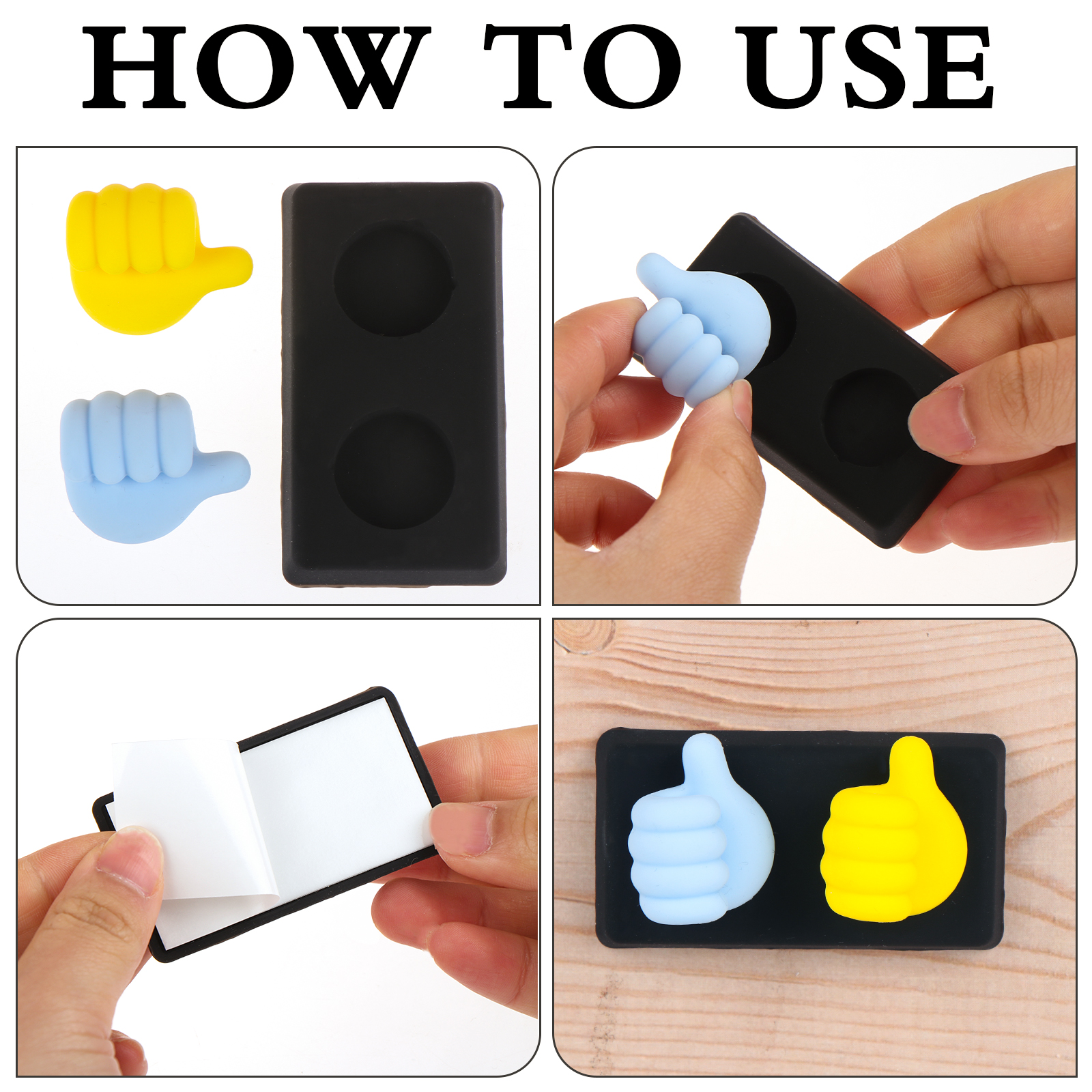 HOW TO USE