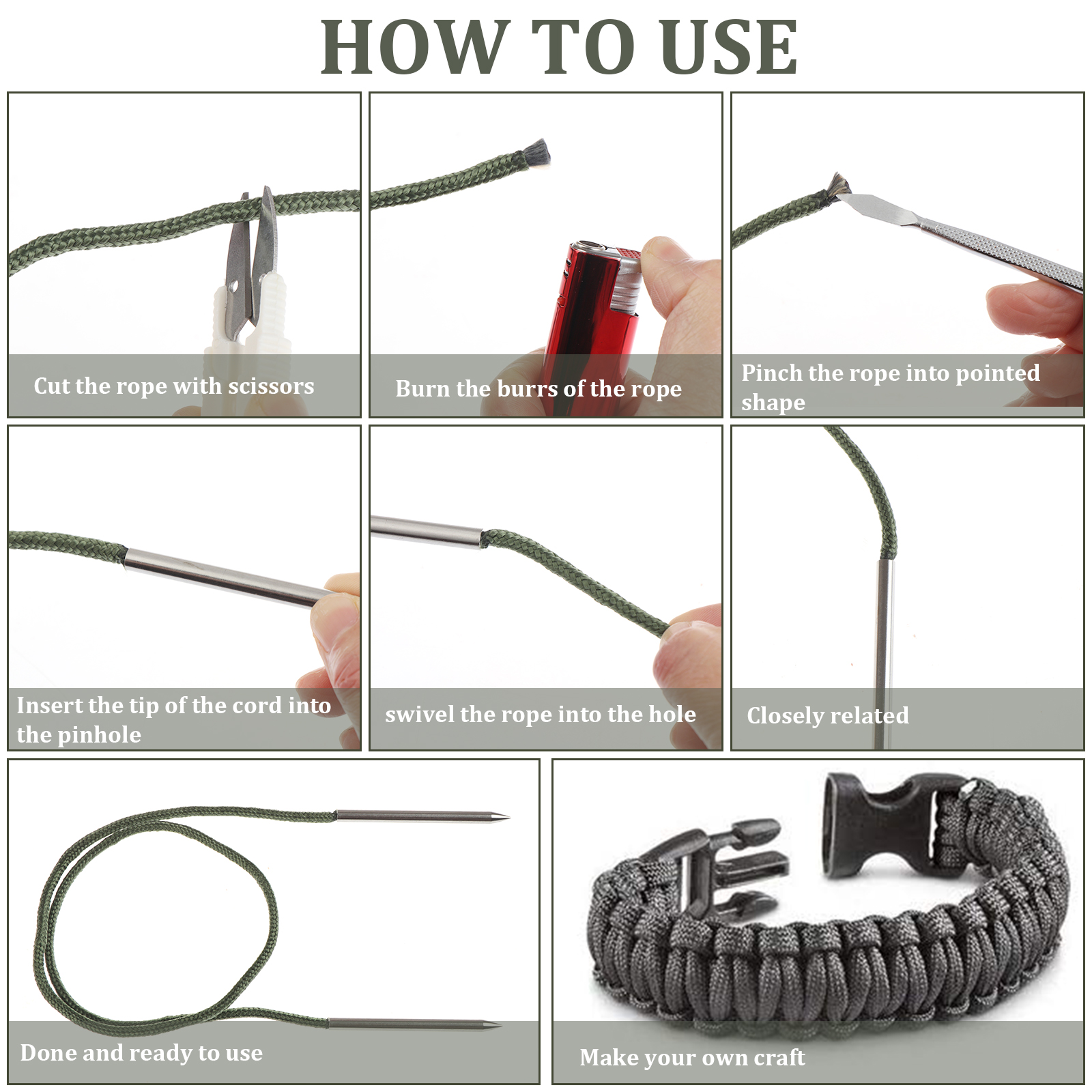 HOW TO USE

Cut the rope with scissors

Burn the burrs of the rope

Pinch the rope into pointed shape

Insert the tip of the cord into the pinhole

swivel the rope into the hole

Closely related

Done and ready to use

Make your own craft