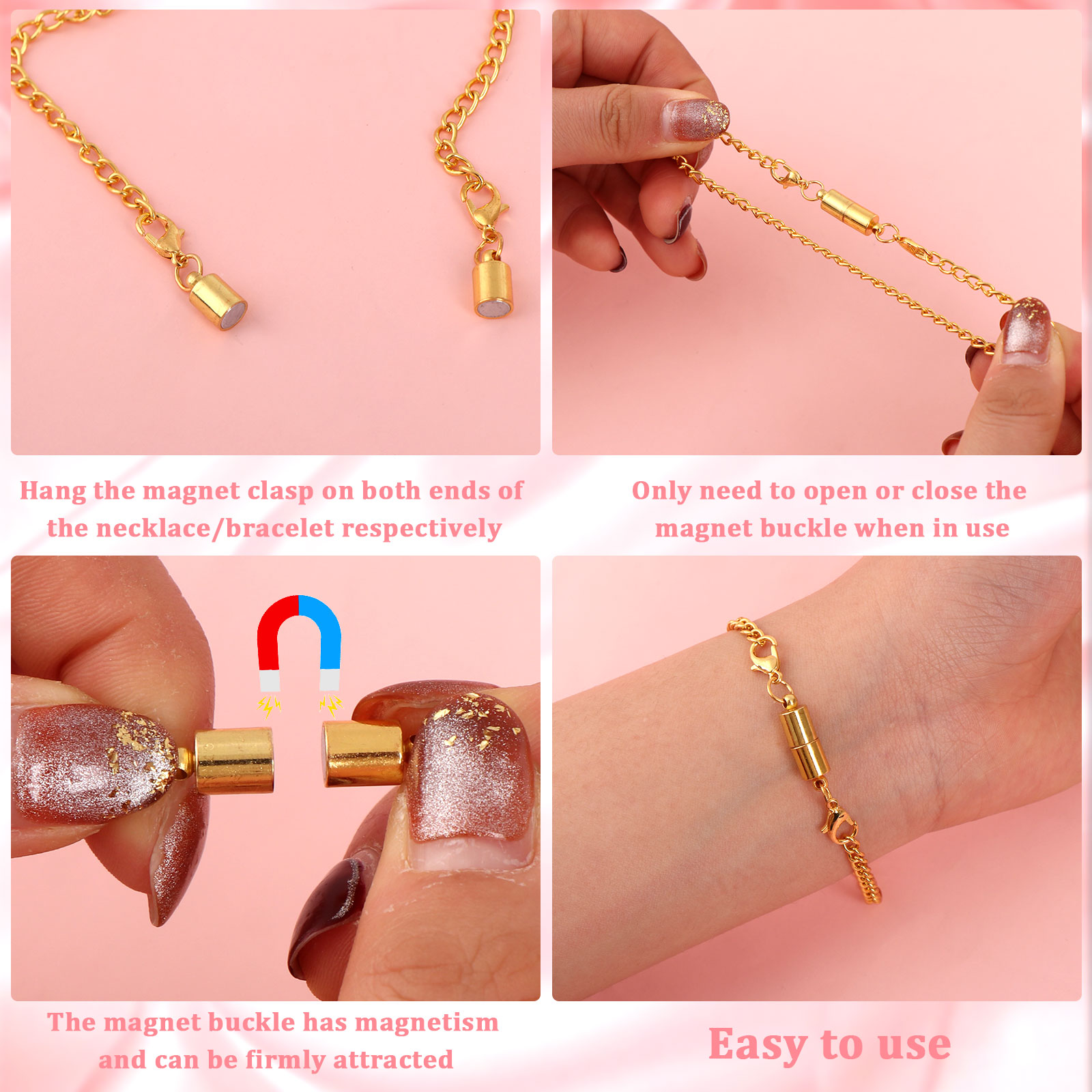 Hang the magnet clasp on both ends of the necklace/bracelet respectively

Only need to open or close the magnet buckle when in use

The magnet buckle has magnetism and can be firmly attracted

Easy to use