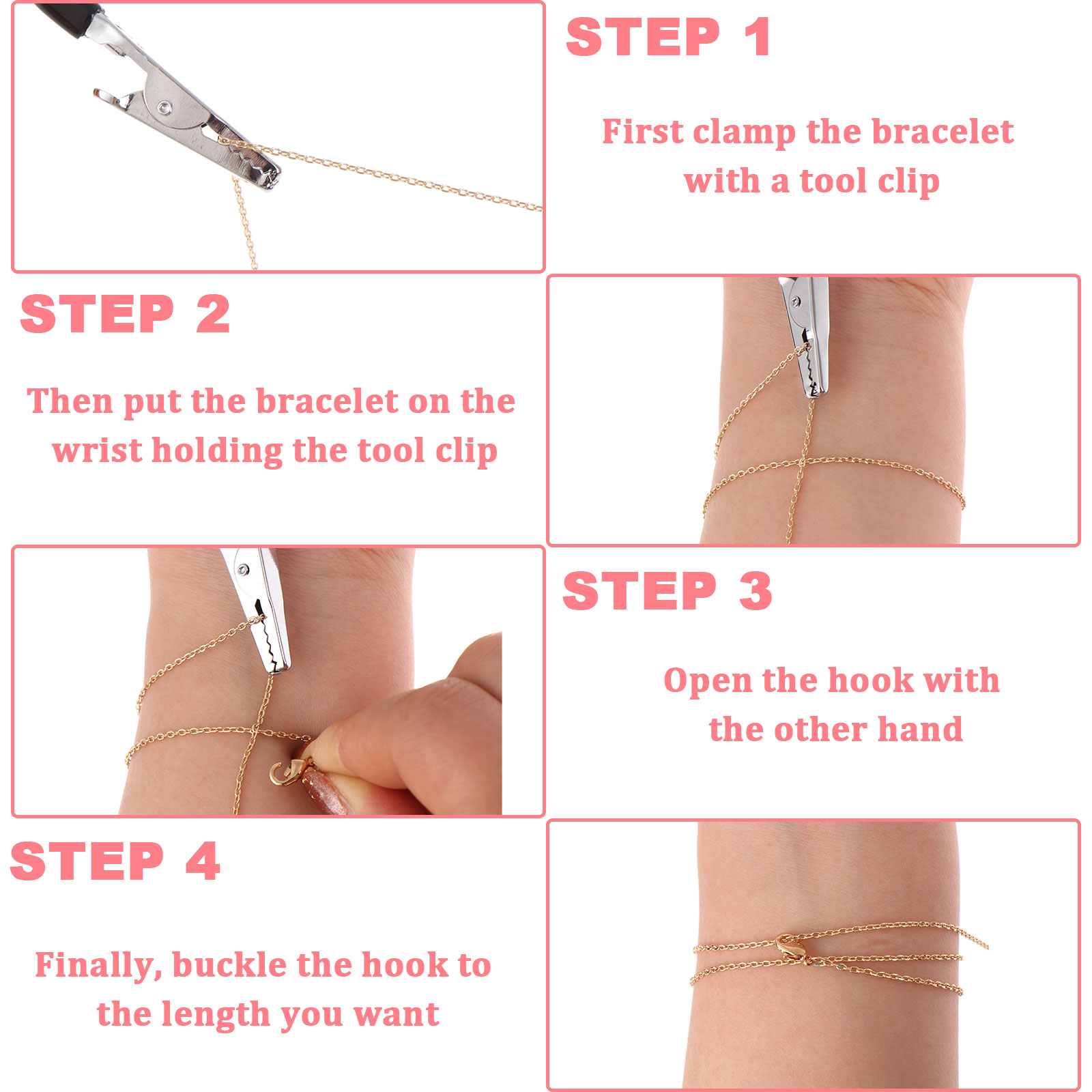 STEP 1

First clamp the bracelet with a tool clip

STEP 2

Then put the bracelet on the wrist holding the tool clip

STEP 3

Open the hook with the other hand

STEP 4

Finally, buckle the hook to the length you want