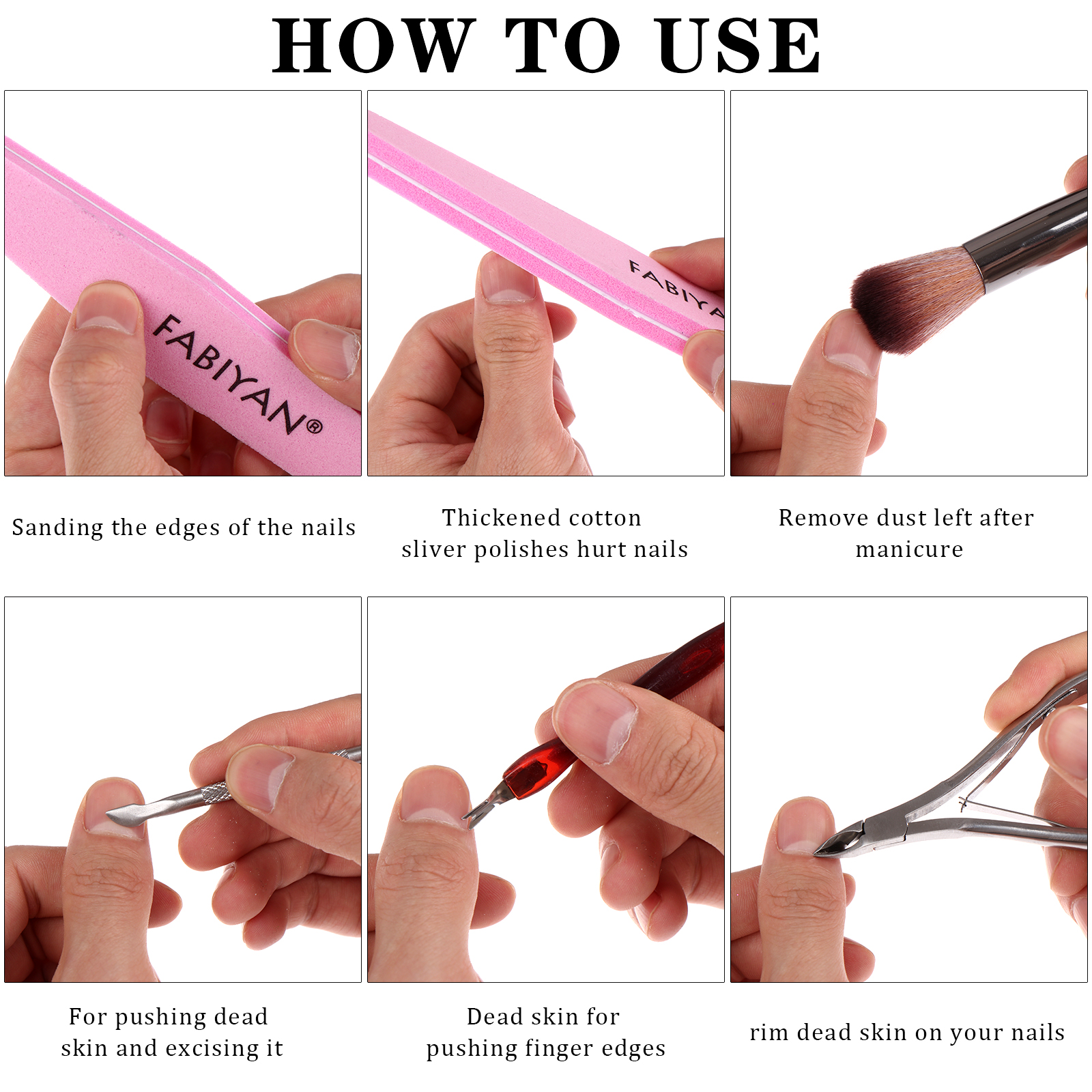 HOW TO USE

FABIYAN®

FABIYA

Sanding the edges of the nails

Thickened cotton sliver polishes hurt nails

Remove dust left after manicure

For pushing dead skin and excising it

Dead skin for pushing finger edges

rim dead skin on your nails