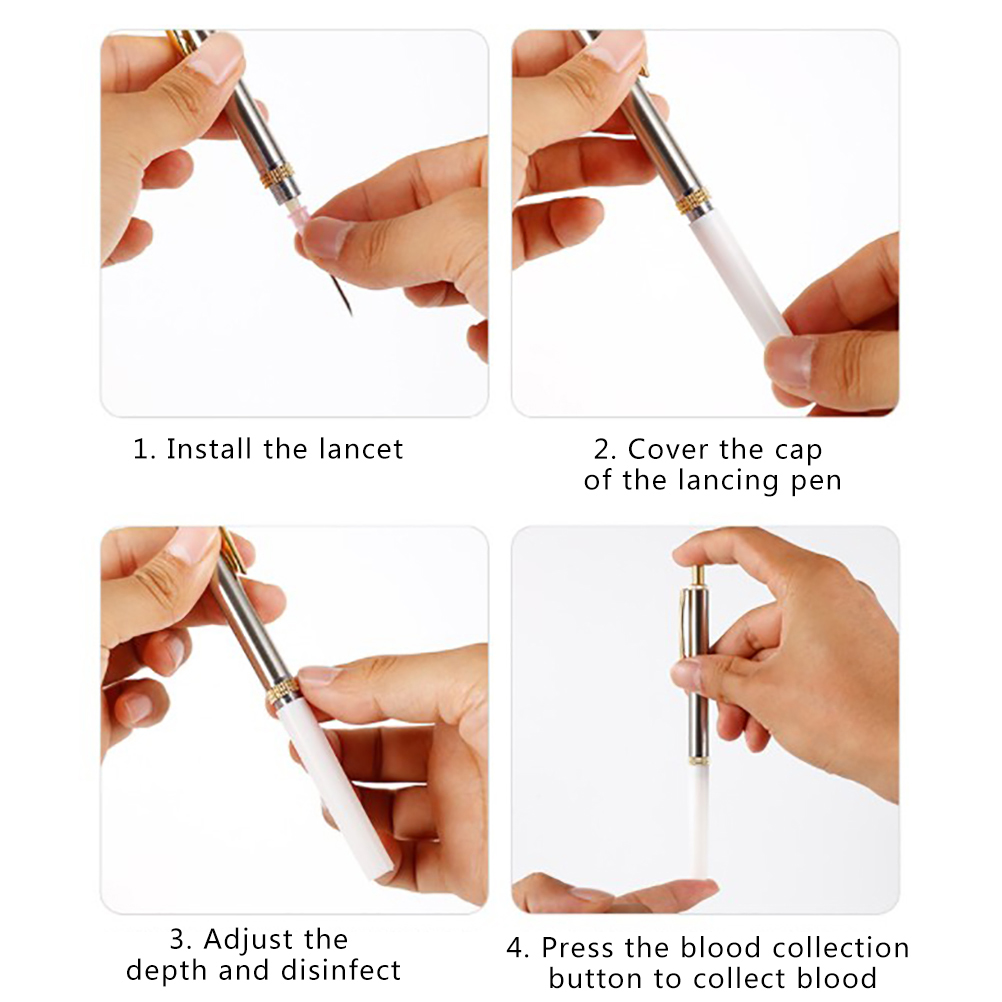 1. Install the lancet

2. Cover the cap of the lancing pen

3. Adjust the depth and disinfect

4. Press the blood collection button to collect blood