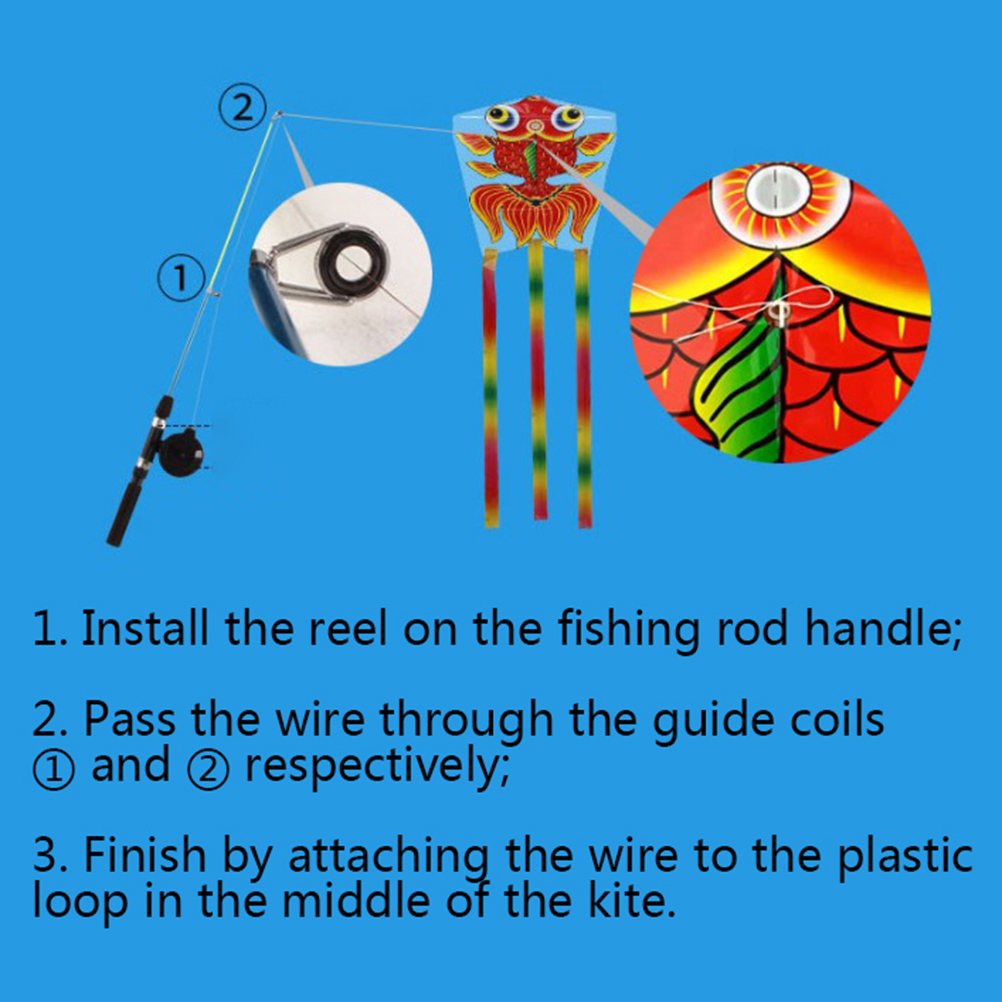 ②

①

1. Install the reel on the fishing rod handle;

2. Pass the wire through the guide coils ① and ② respectively;

3. Finish by attaching the wire to the plastic loop in the middle of the kite.