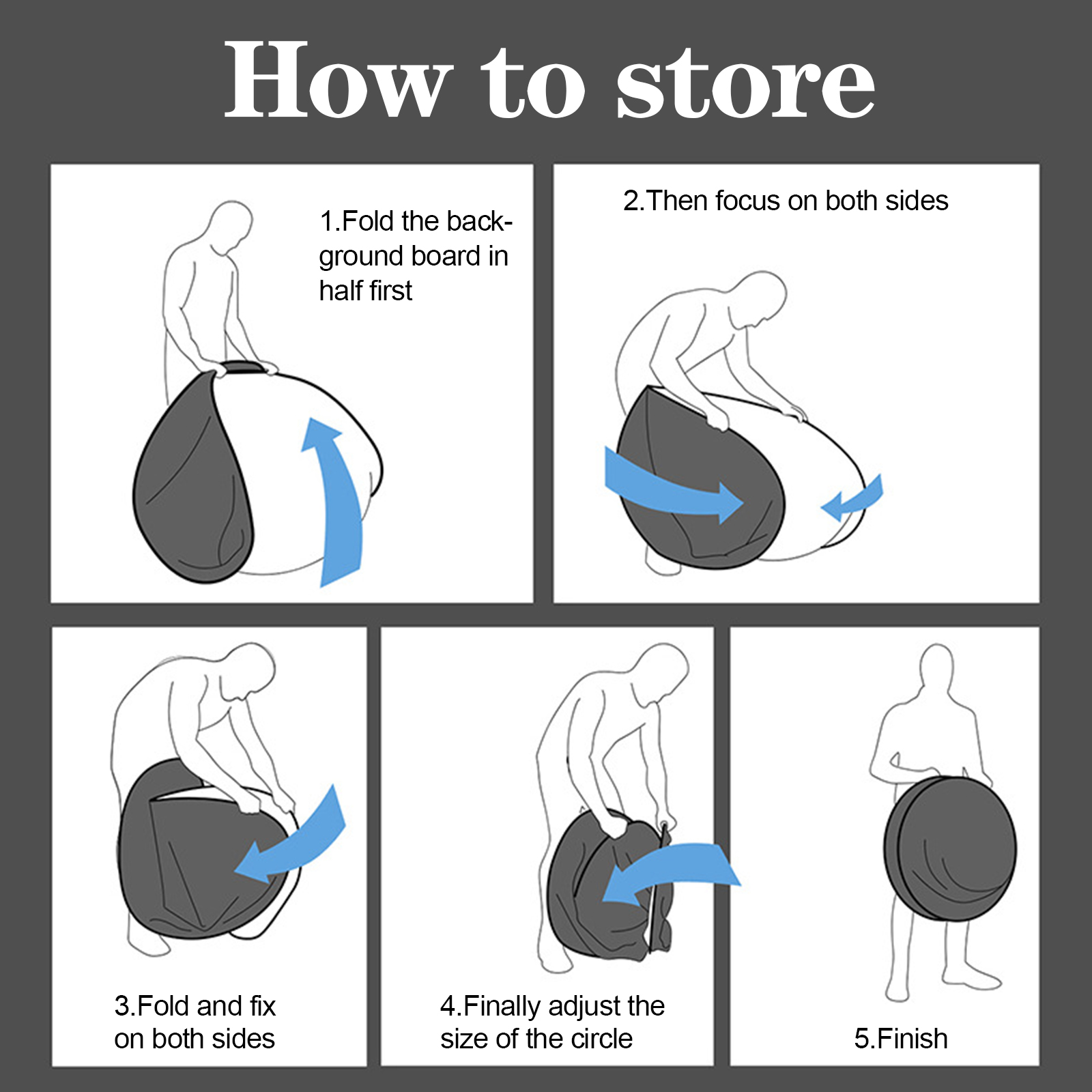 How to store

1.Fold the background board in half first

2.Then focus on both sides

3.Fold and fix on both sides

4.Finally adjust the size of the circle

5.Finish