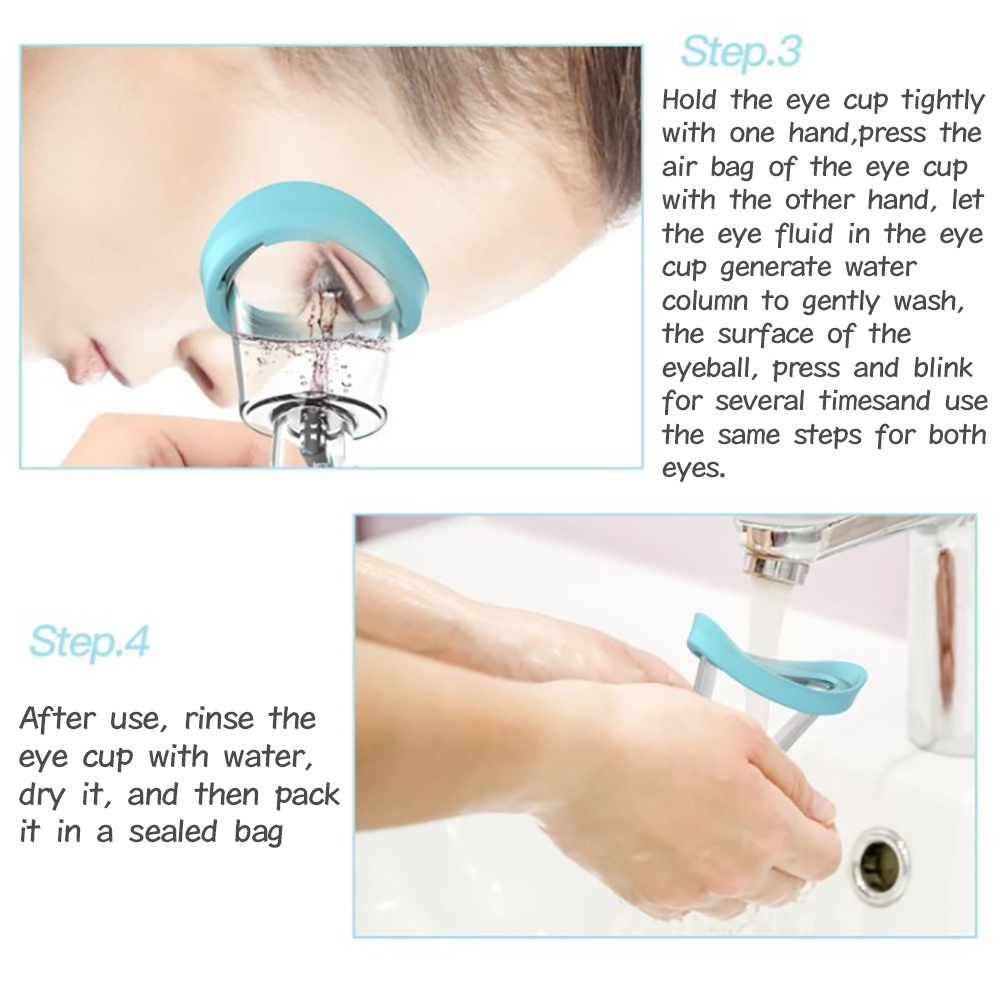 Step.3

Hold the eye cup tightly with one hand,press the air bag of the eye cup with the other hand, let the eye fluid in the eye cup generate water column to gently wash, the surface of the eyeball, press and blink for several timesand use the same steps for both eyes.

Step.4

After use, rinse the eye cup with water, dry it, and then pack it in a sealed bag